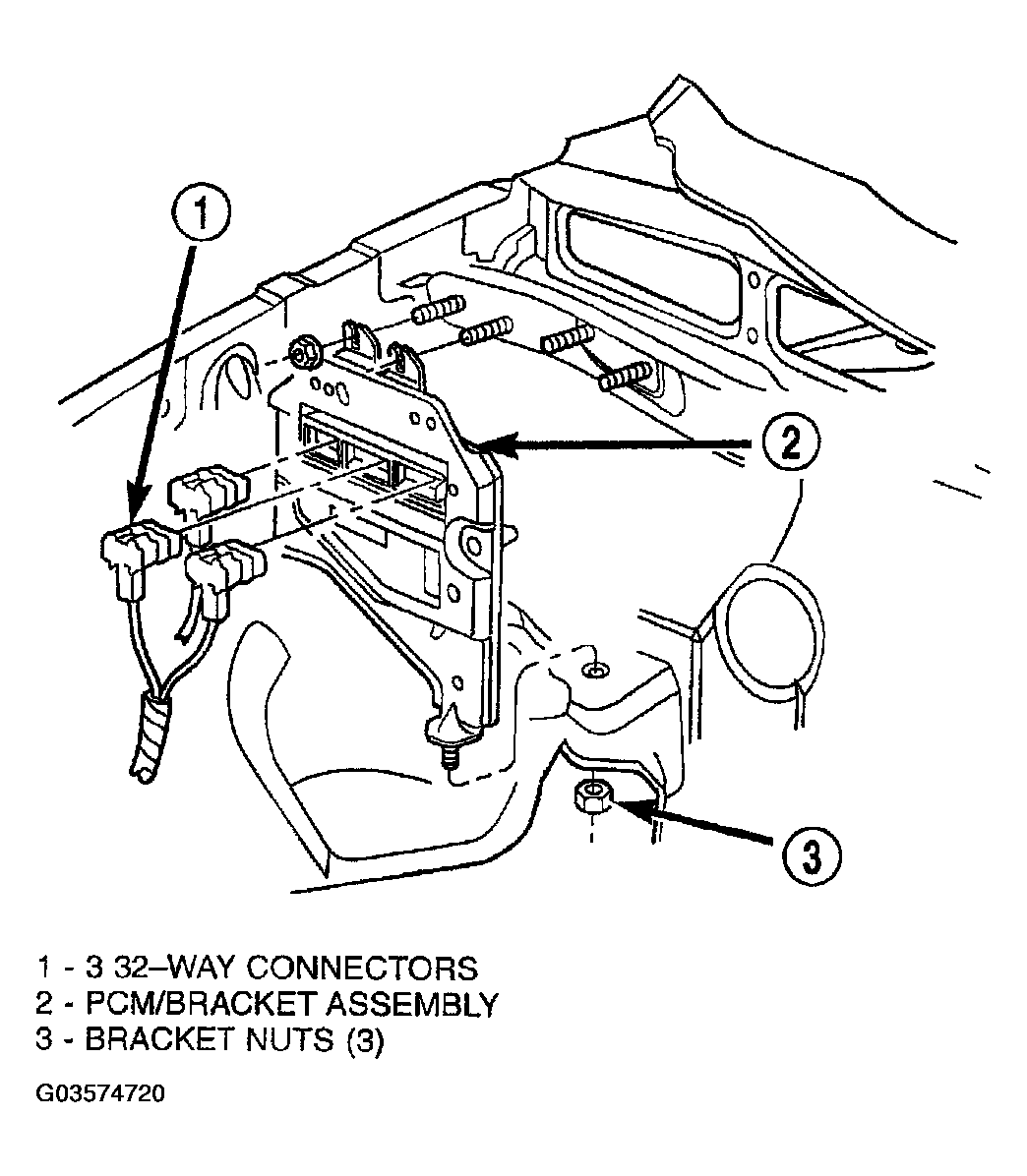 1

2

3

1 - 3 32–WAY CONNECTORS
2 - PCM/BRACKET ASSEMBLY
3 - BRACKET NUTS (3)

G03574720