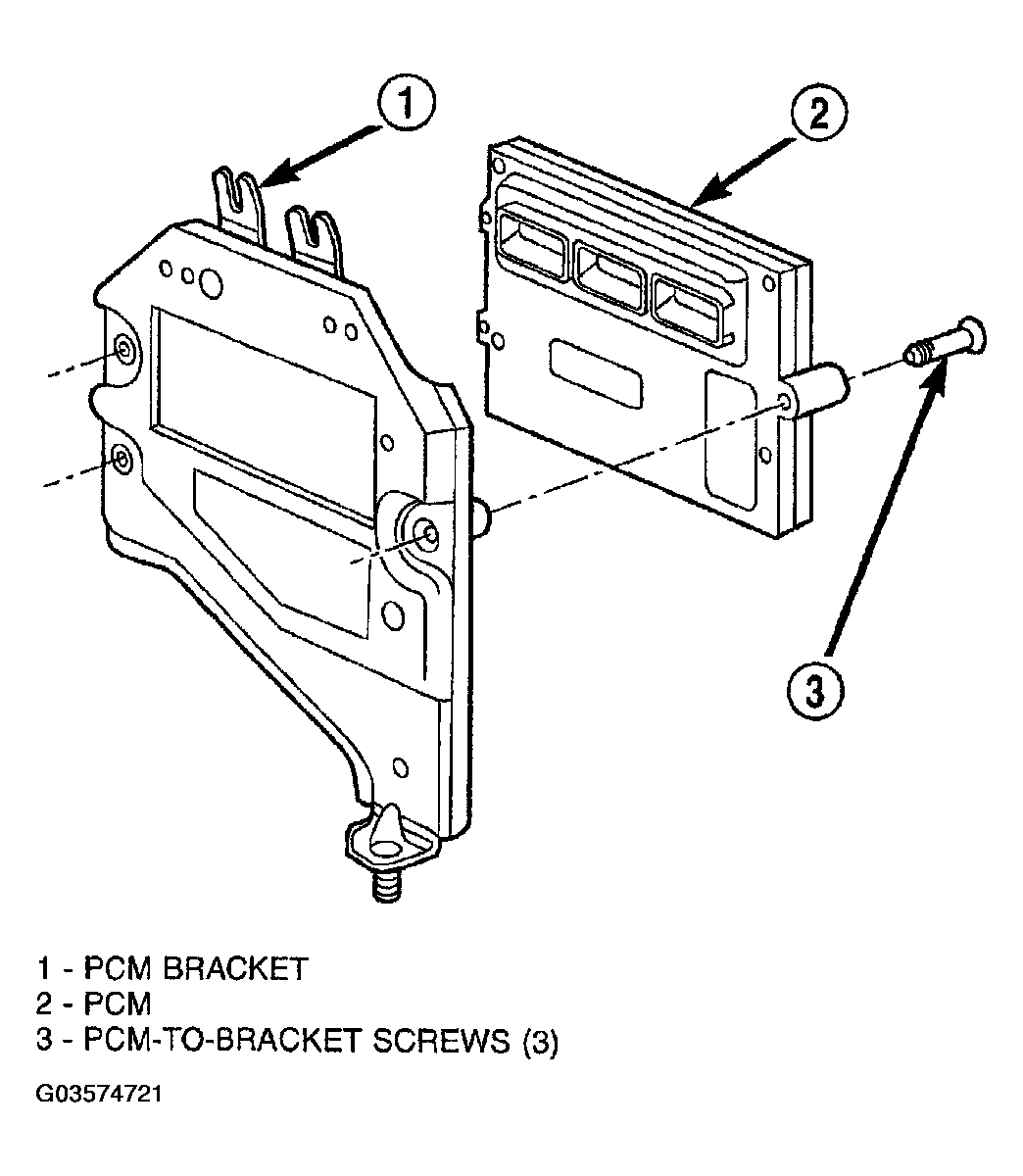 1

2

3

1 - PCM BRACKET
2 - PCM
3 - PCM-TO-BRACKET SCREWS (3)

G03574721