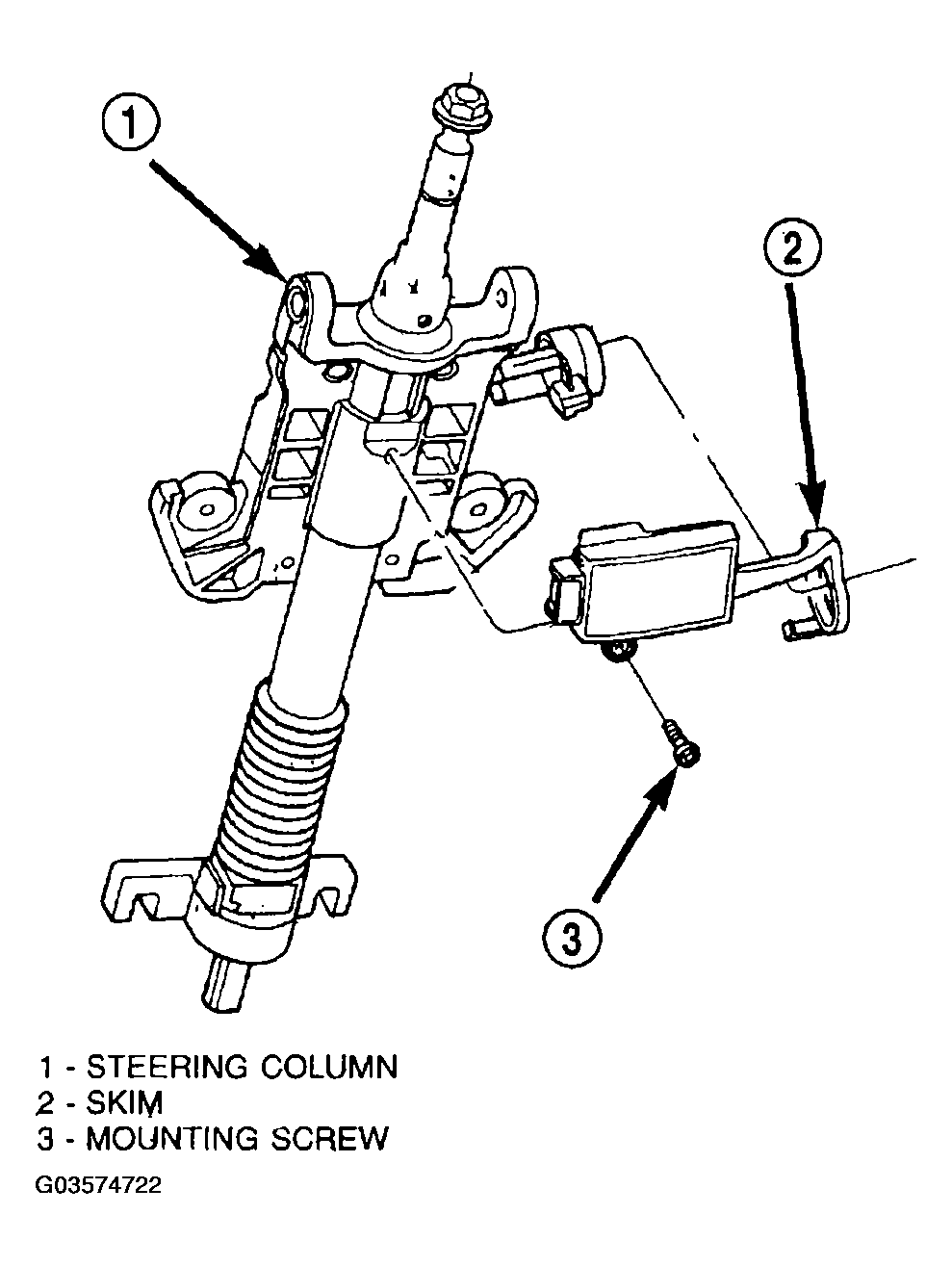 1

2

3

1 - STEERING COLUMN
2 - SKIM
3 - MOUNTING SCREW

G03574722