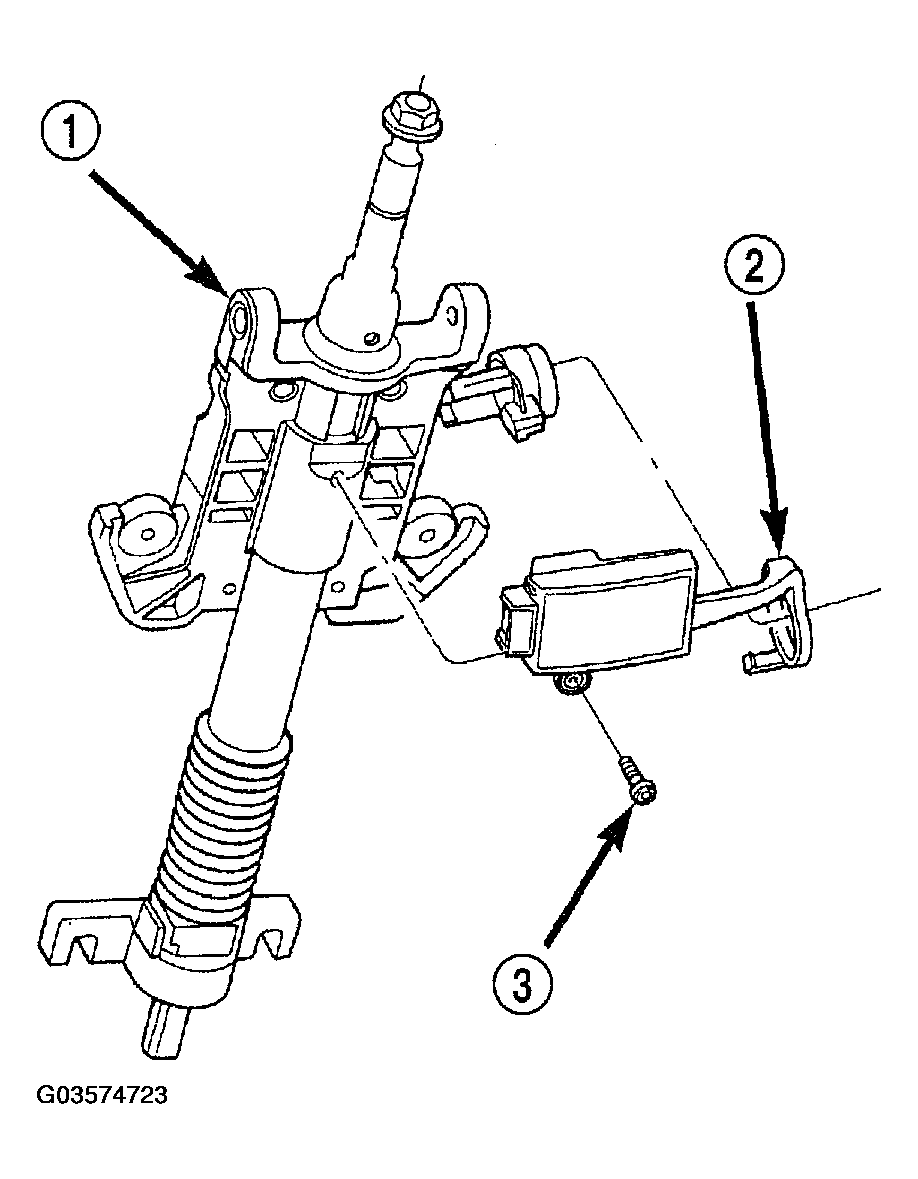 1
2
3
G03574723