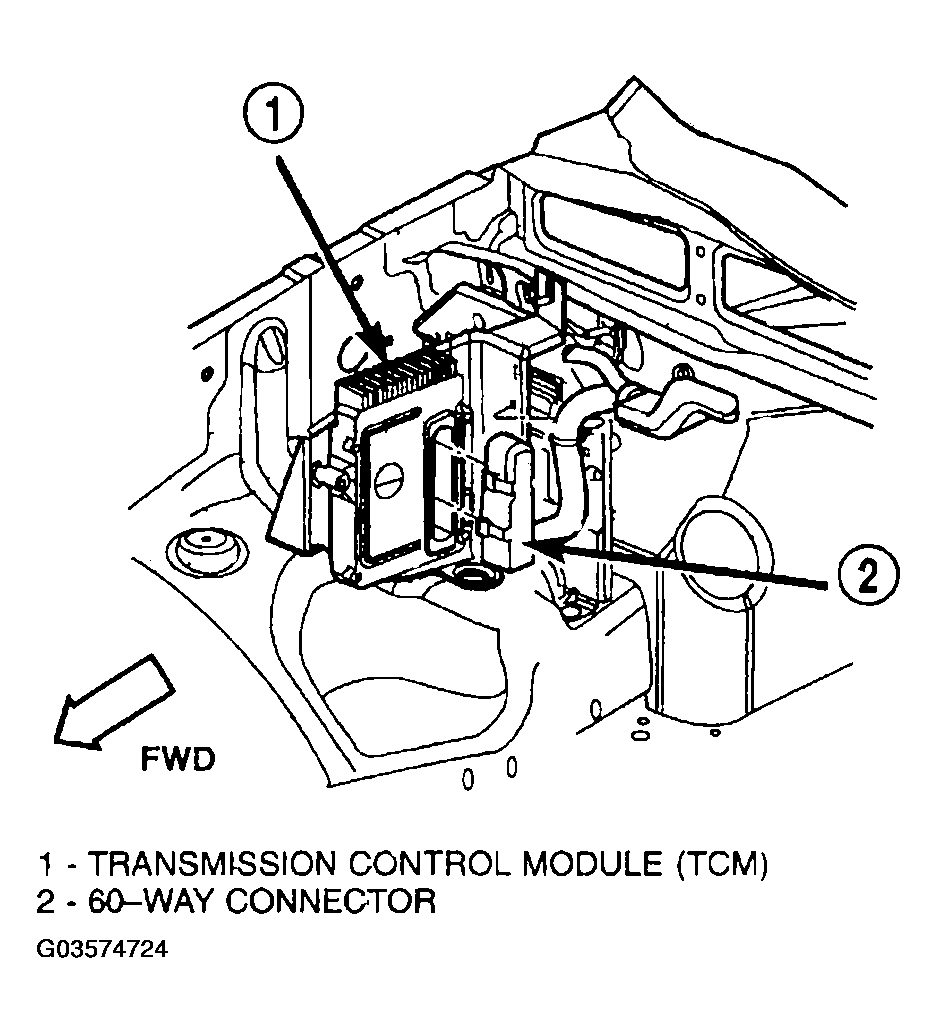 1

2

FWD

1 - TRANSMISSION CONTROL MODULE (TCM)
2 - 60–WAY CONNECTOR

G03574724