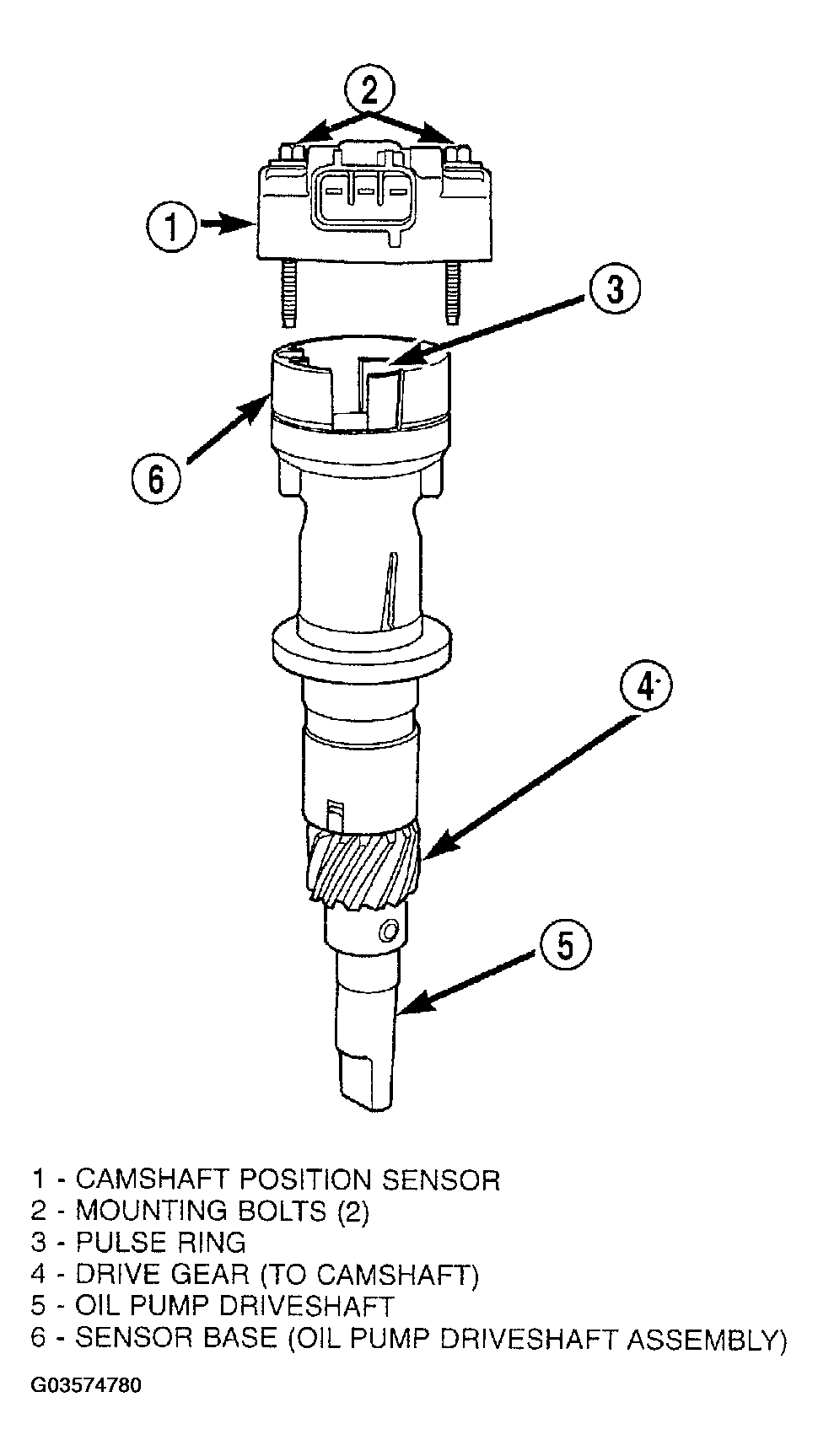 2
1
3
6
4
5

1 - CAMSHAFT POSITION SENSOR
2 - MOUNTING BOLTS (2)
3 - PULSE RING
4 - DRIVE GEAR (TO CAMSHAFT)
5 - OIL PUMP DRIVESHAFT
6 - SENSOR BASE (OIL PUMP DRIVESHAFT ASSEMBLY)

G03574780