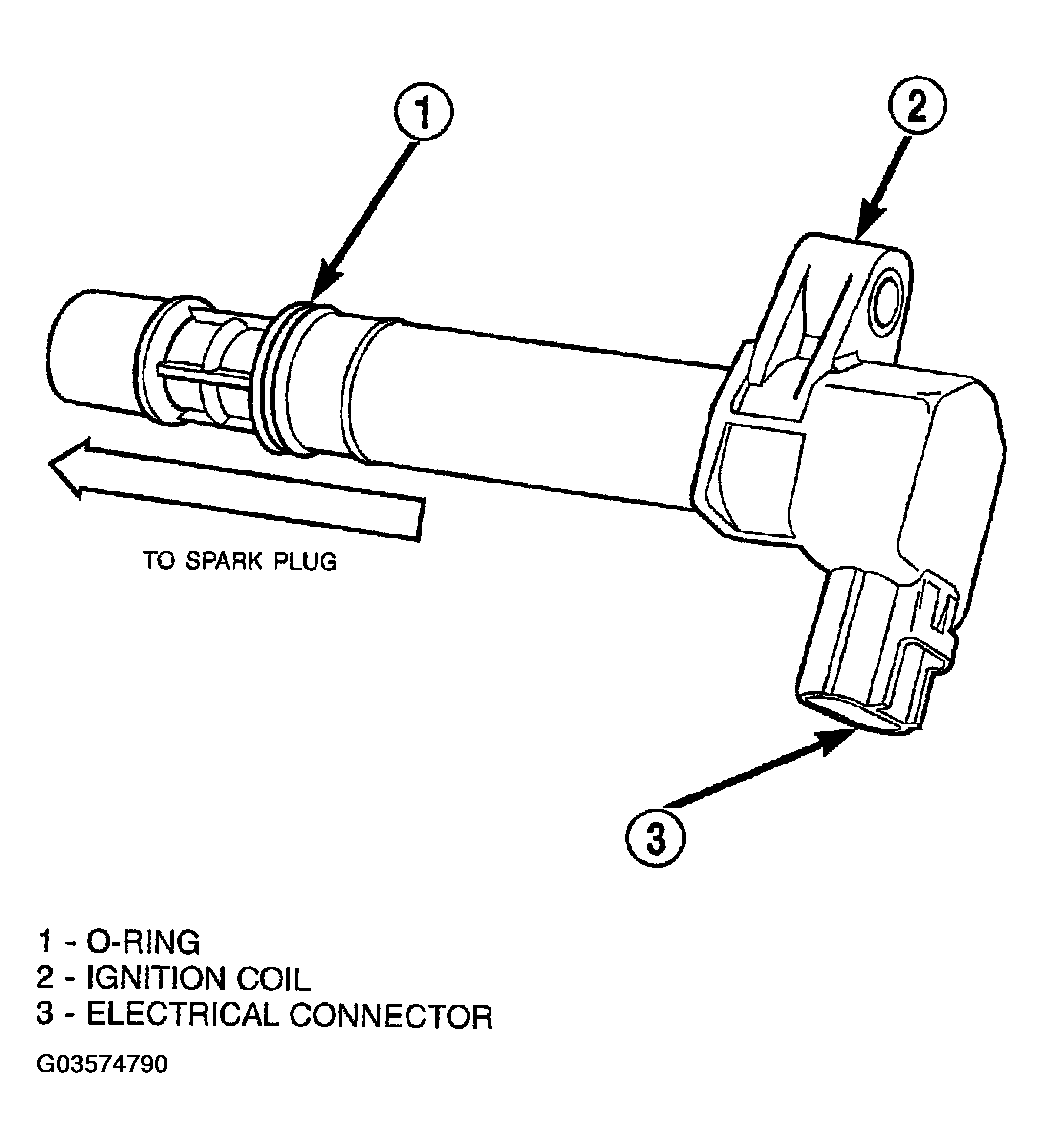 1

2

TO SPARK PLUG

3

1 - O-RING
2 - IGNITION COIL
3 - ELECTRICAL CONNECTOR

G03574790