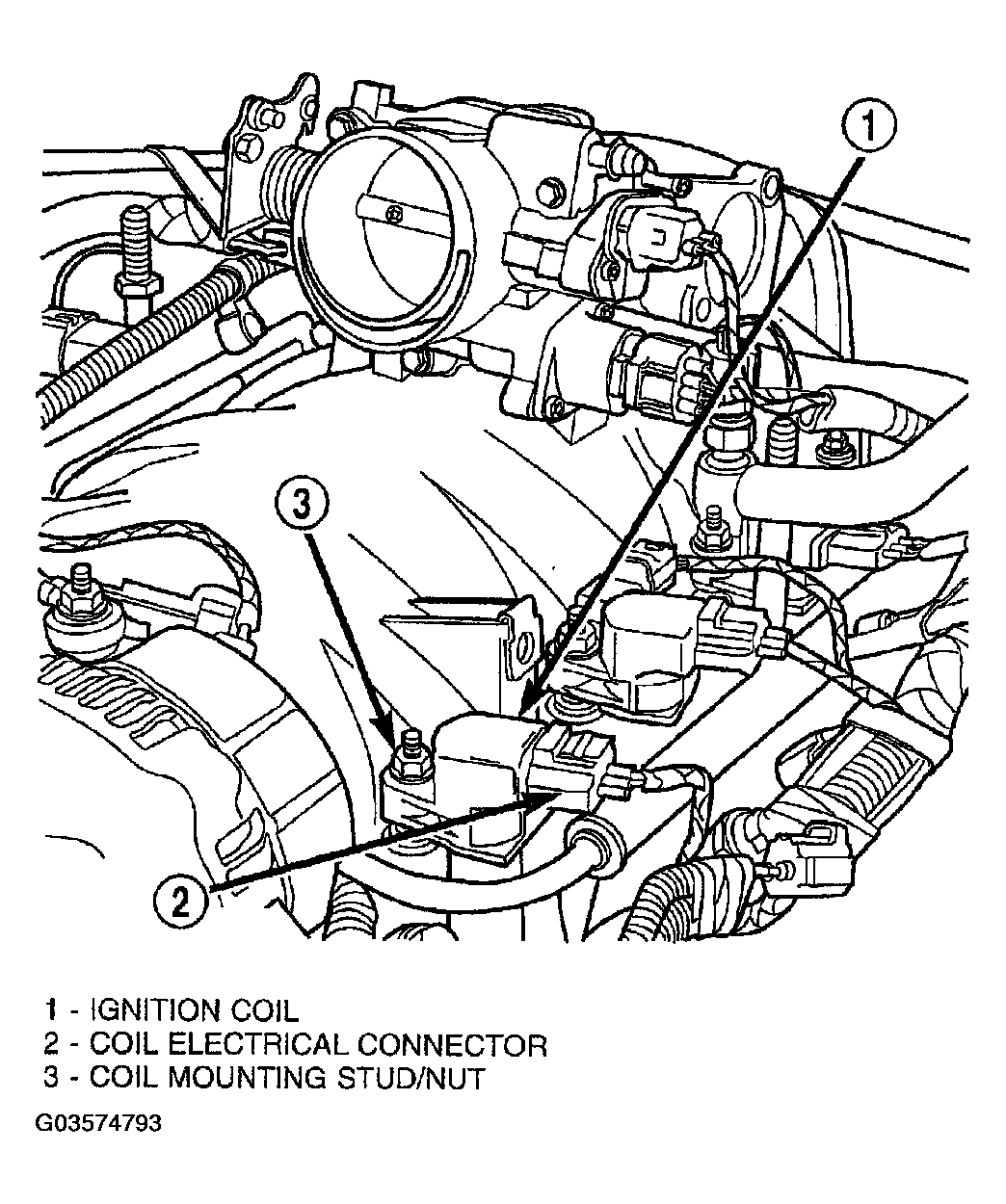 1

3

2

1 - IGNITION COIL
2 - COIL ELECTRICAL CONNECTOR
3 - COIL MOUNTING STUD/NUT

G03574793