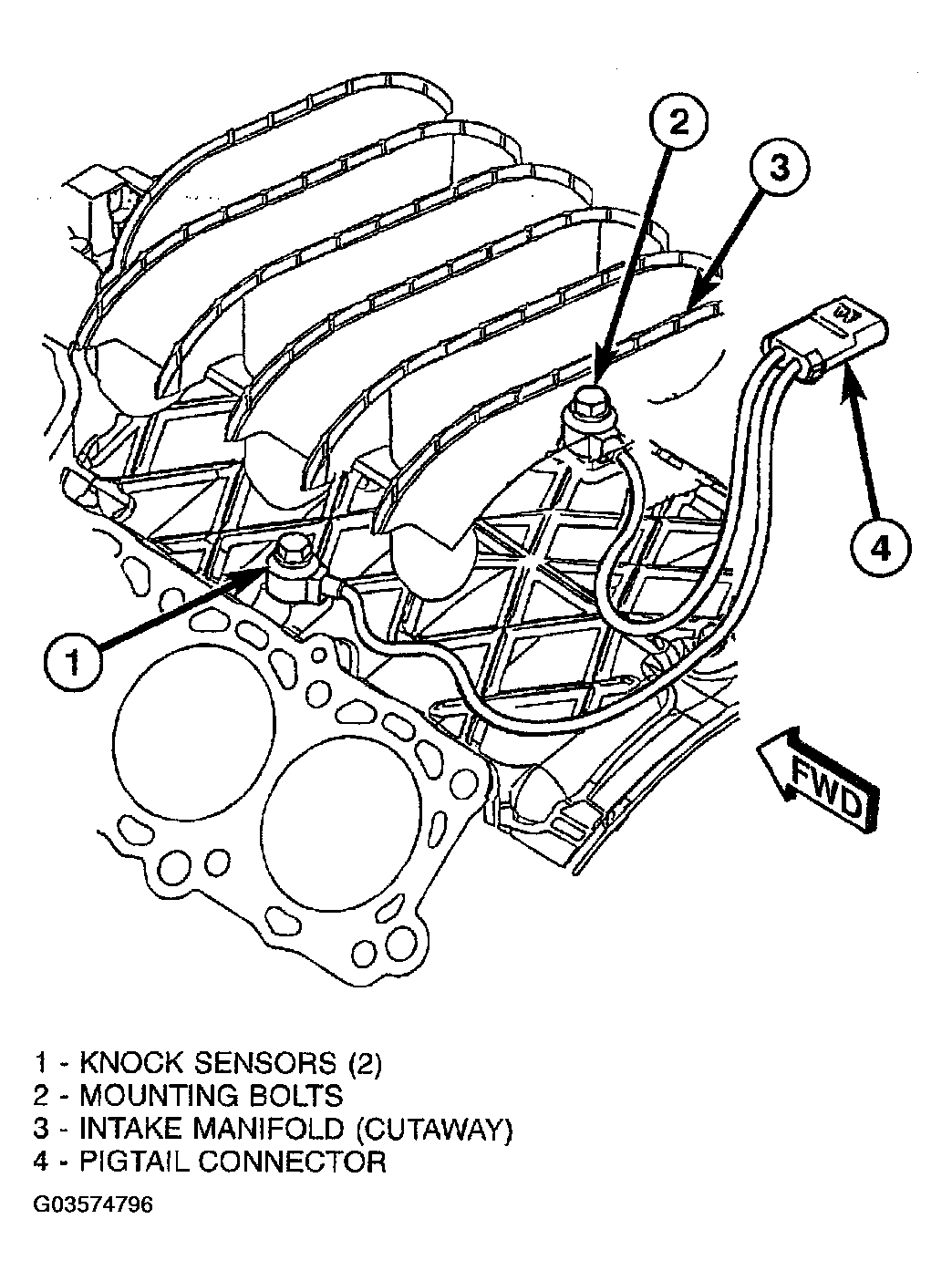 2
3
4
1
FWD

1 - KNOCK SENSORS (2)
2 - MOUNTING BOLTS
3 - INTAKE MANIFOLD (CUTAWAY)
4 - PIGTAIL CONNECTOR

G03574796