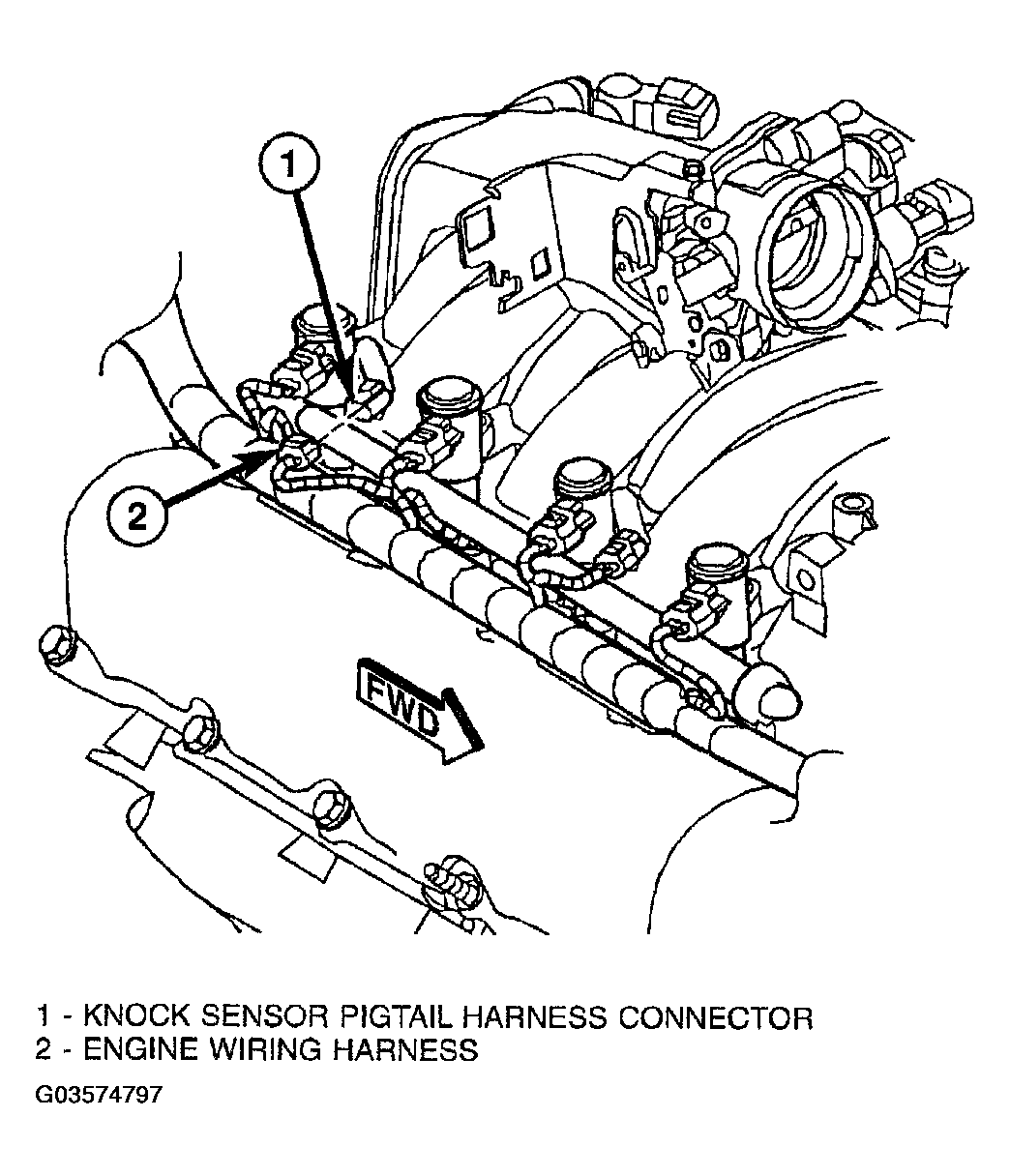 1

2

FWD

1 - KNOCK SENSOR PIGTAIL HARNESS CONNECTOR
2 - ENGINE WIRING HARNESS

G03574797