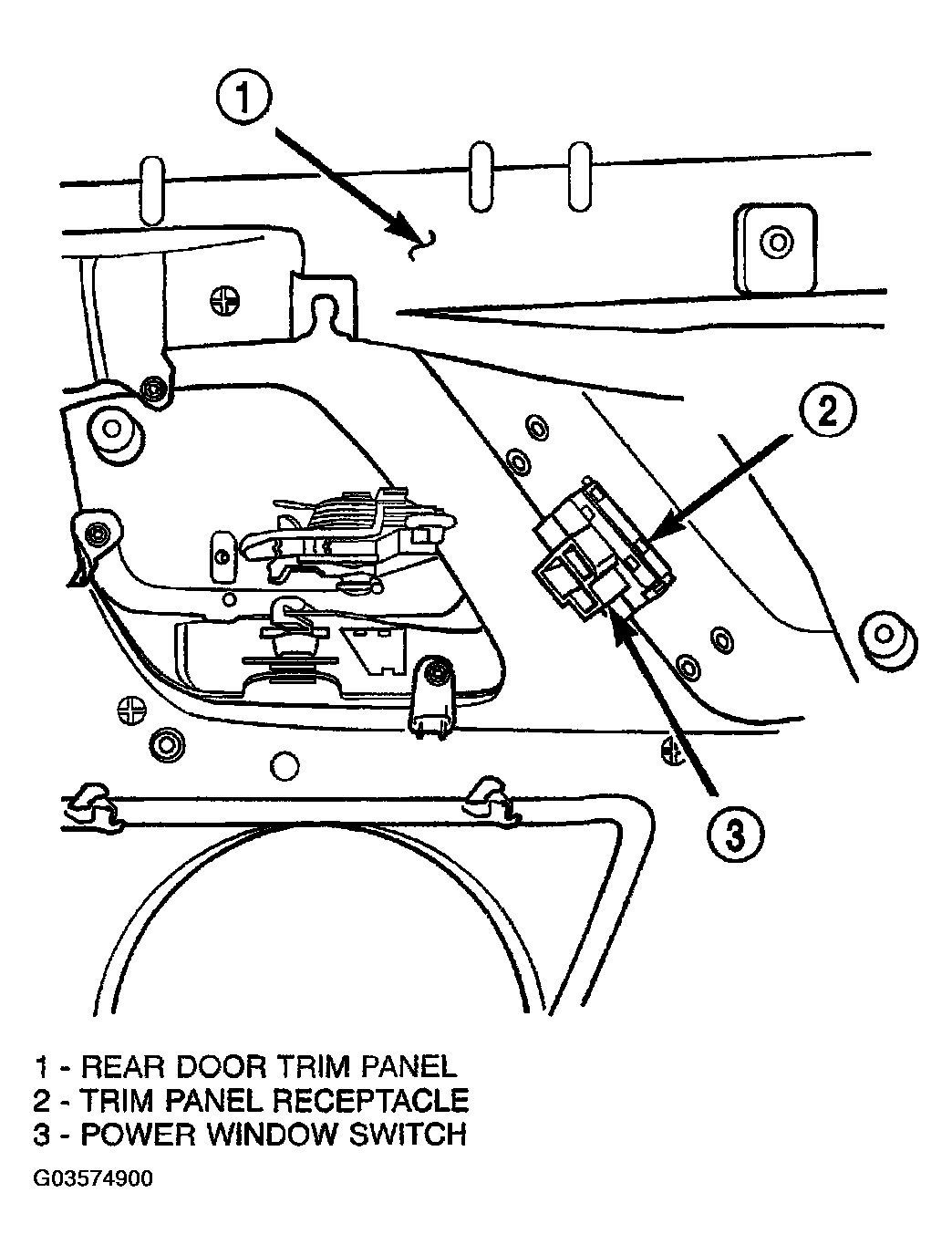 1

2

3

1 - REAR DOOR TRIM PANEL
2 - TRIM PANEL RECEPTACLE
3 - POWER WINDOW SWITCH

G03574900