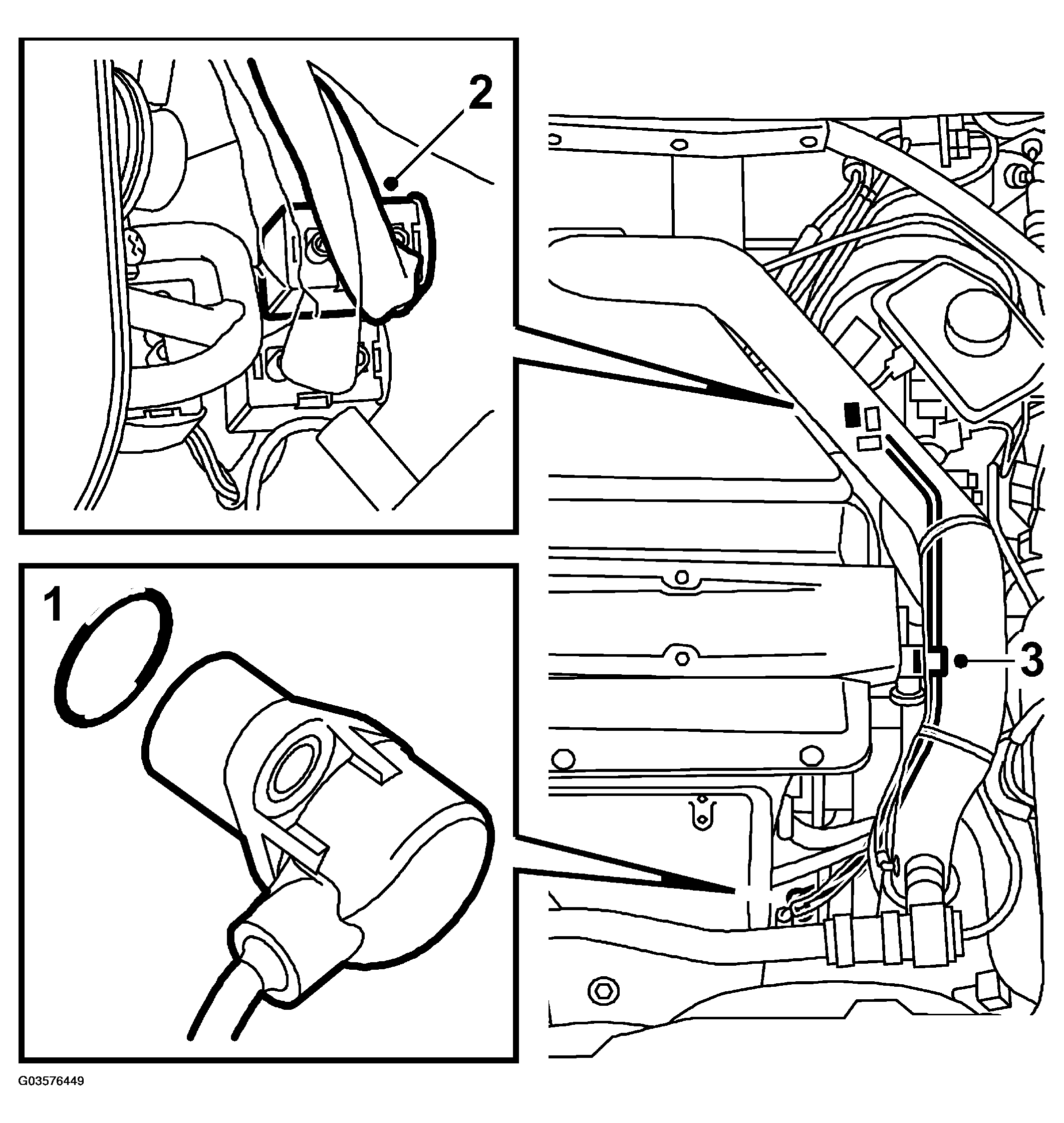 2

1

3

G03576449