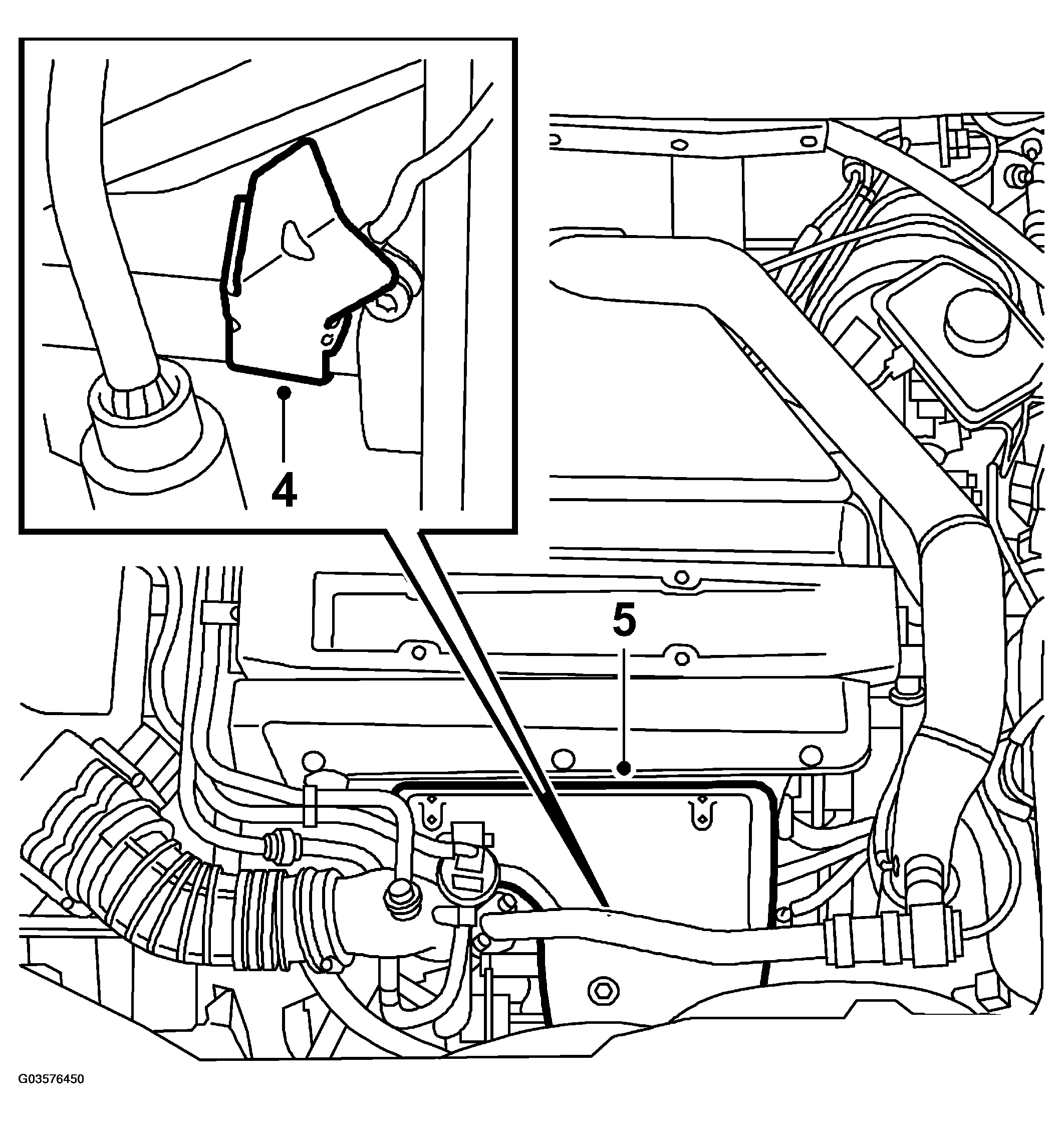 4
5
G03576450