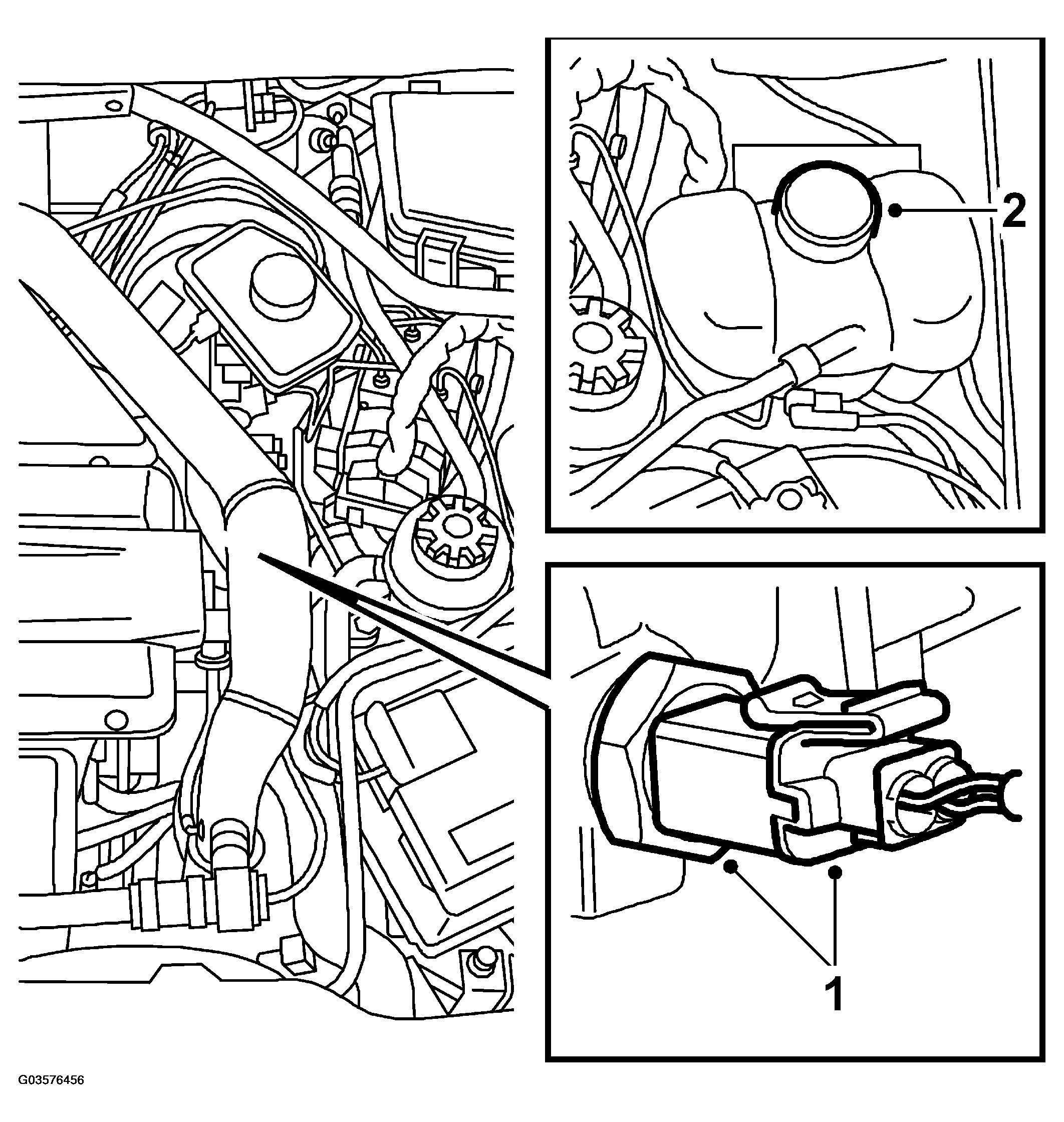 2

1

G03576456