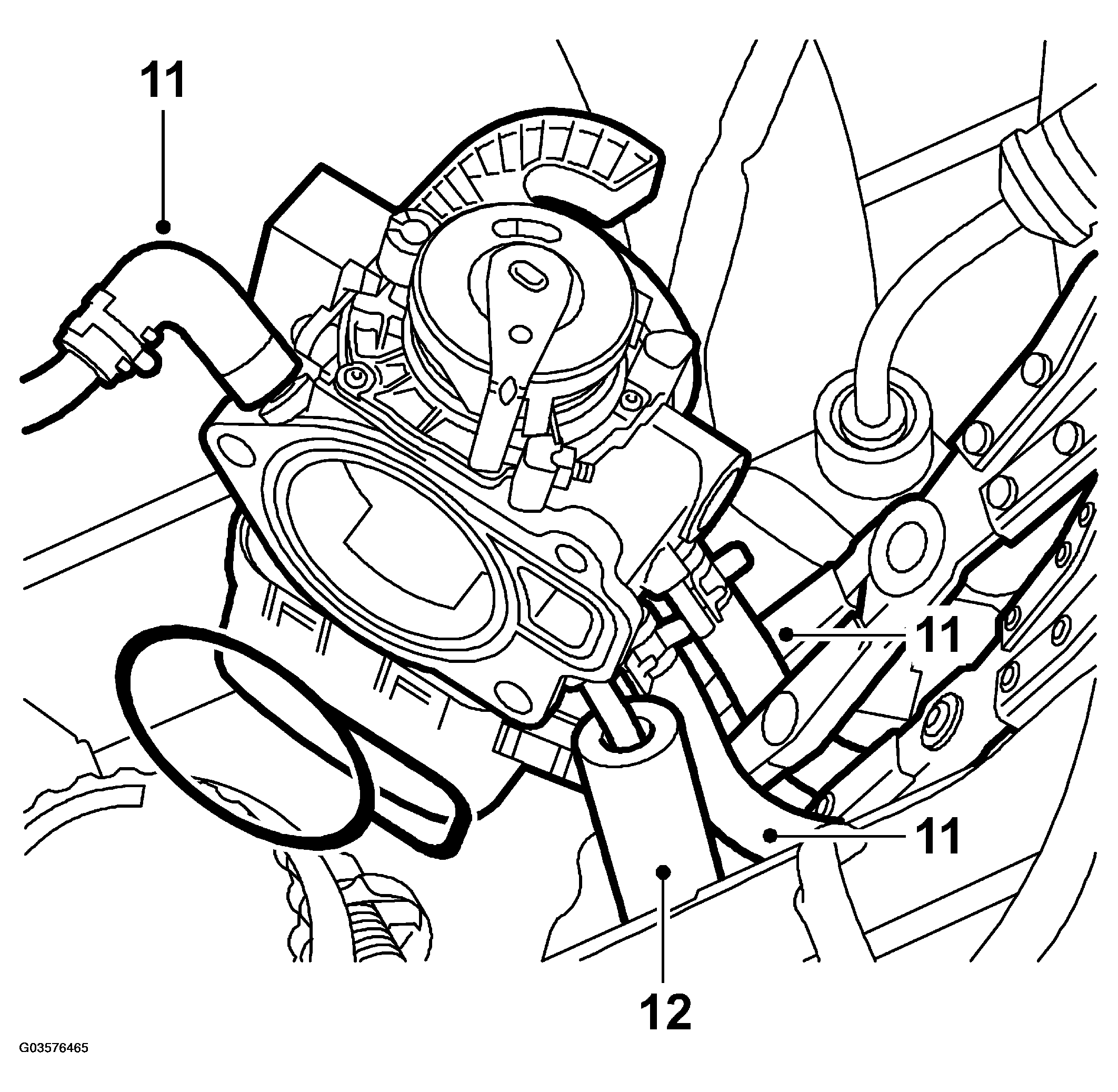 11

11

11

12

G03576465