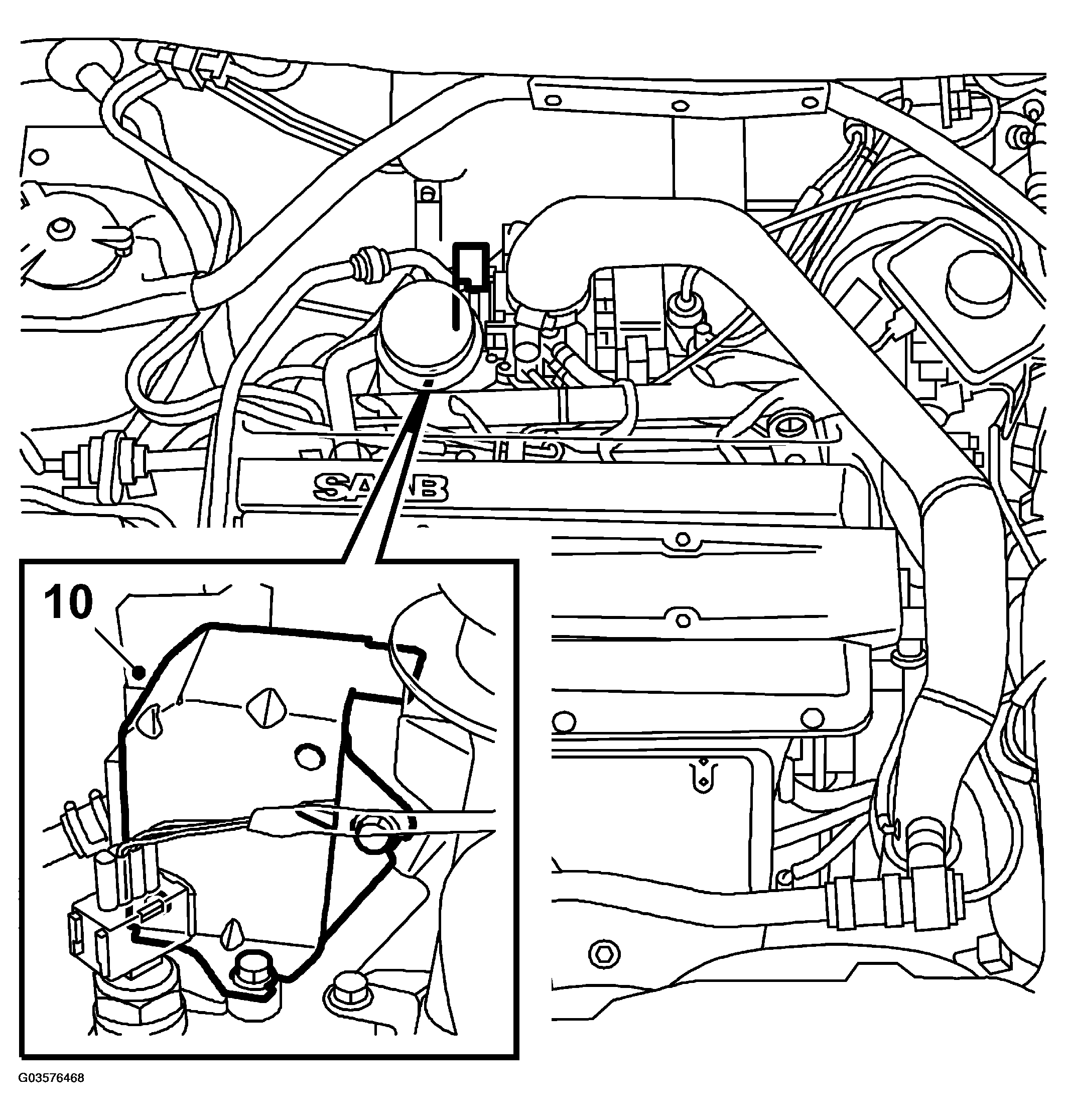 SAAB

10

G03576468