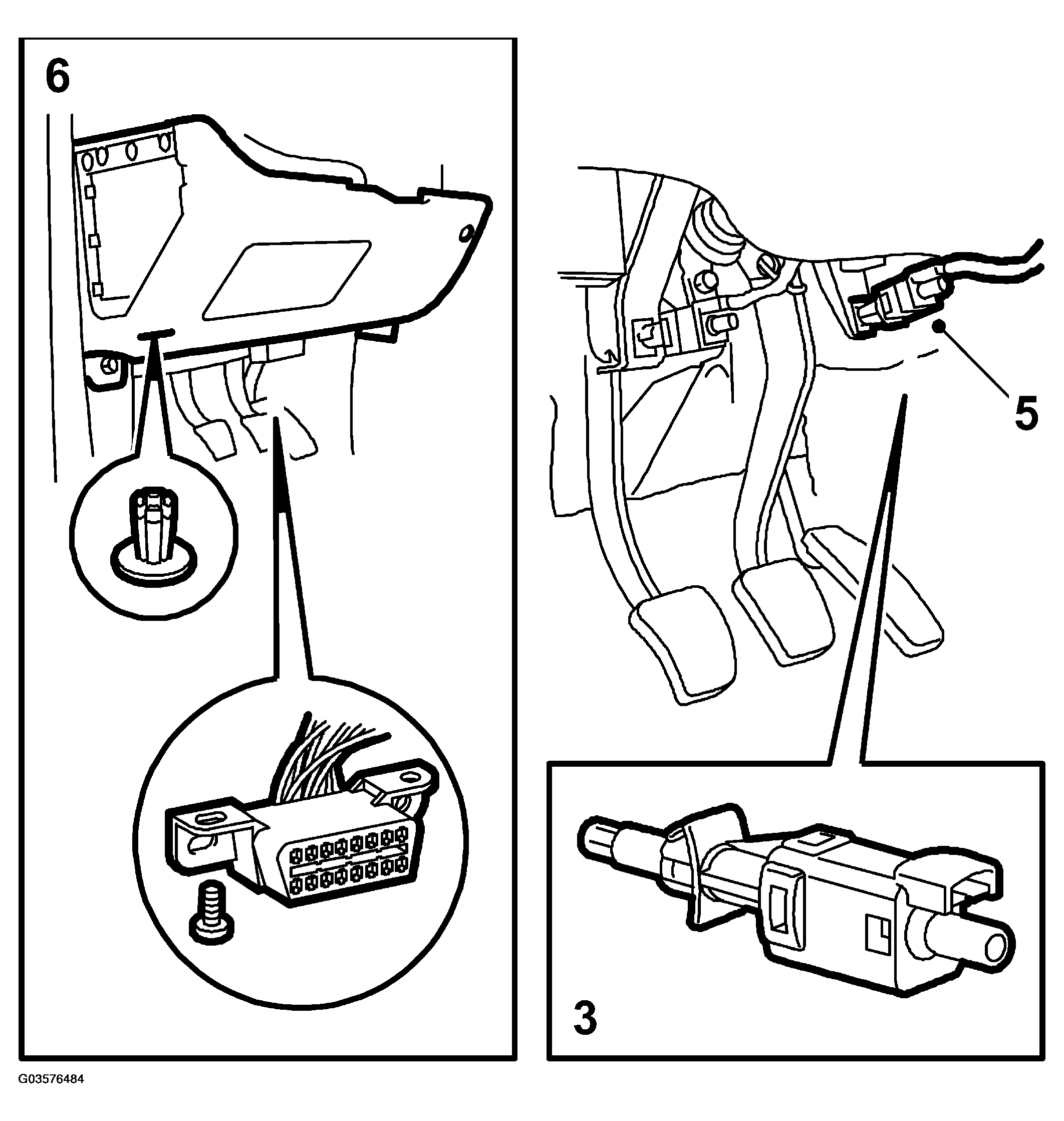 6

5

3

G03576484