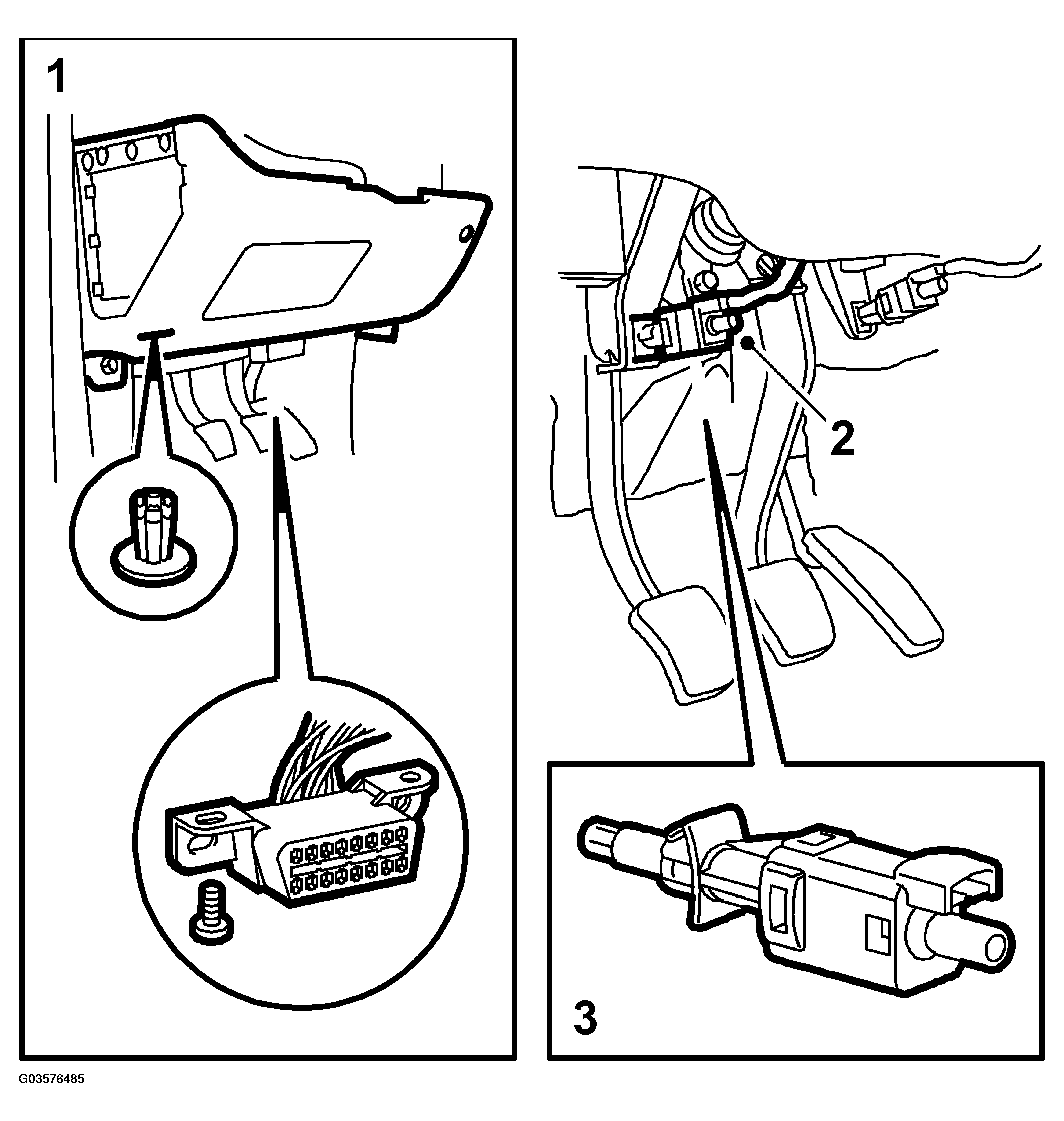 1

2

3

G03576485