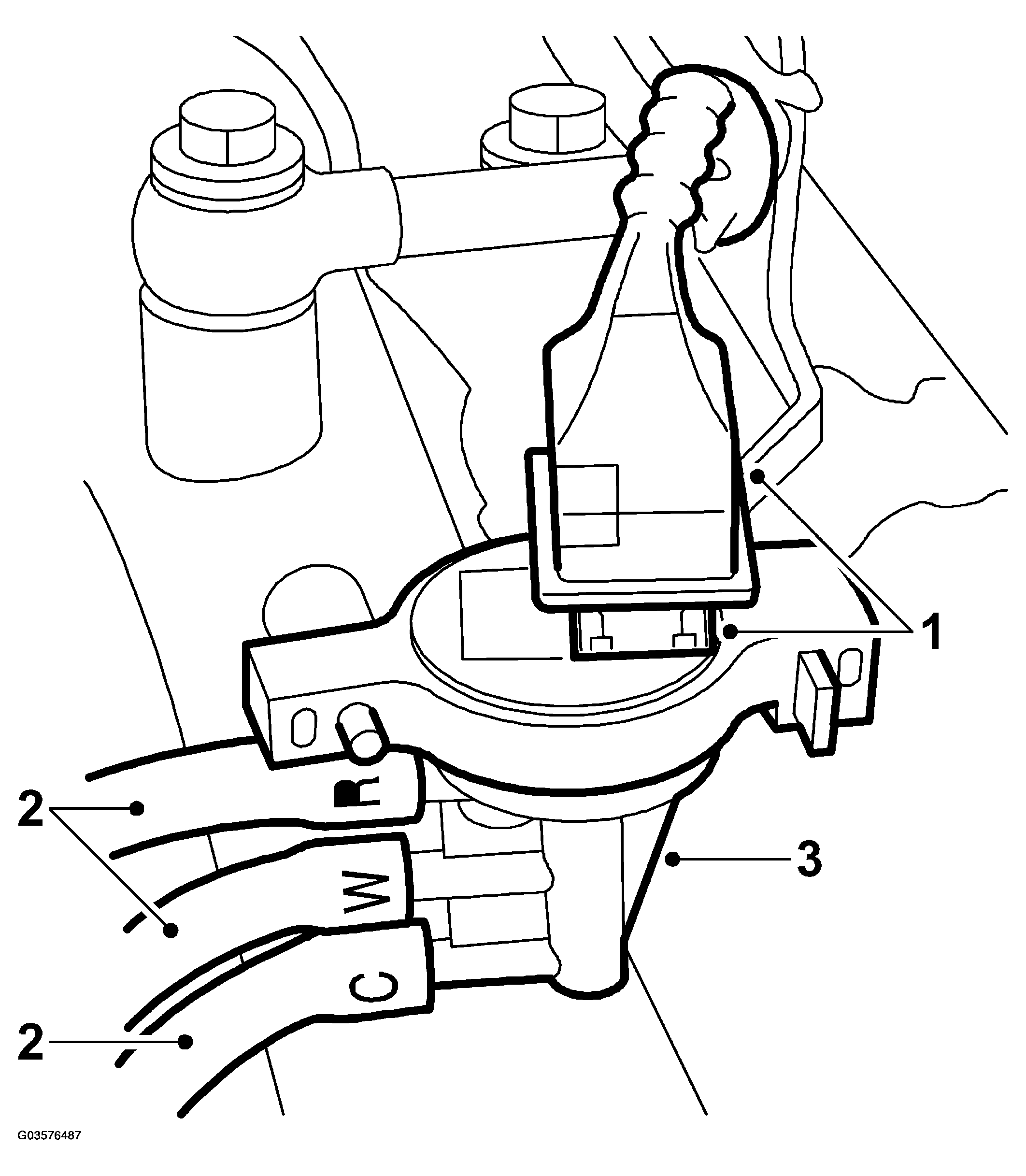 1
2
R
W
3
C
2
G03576487