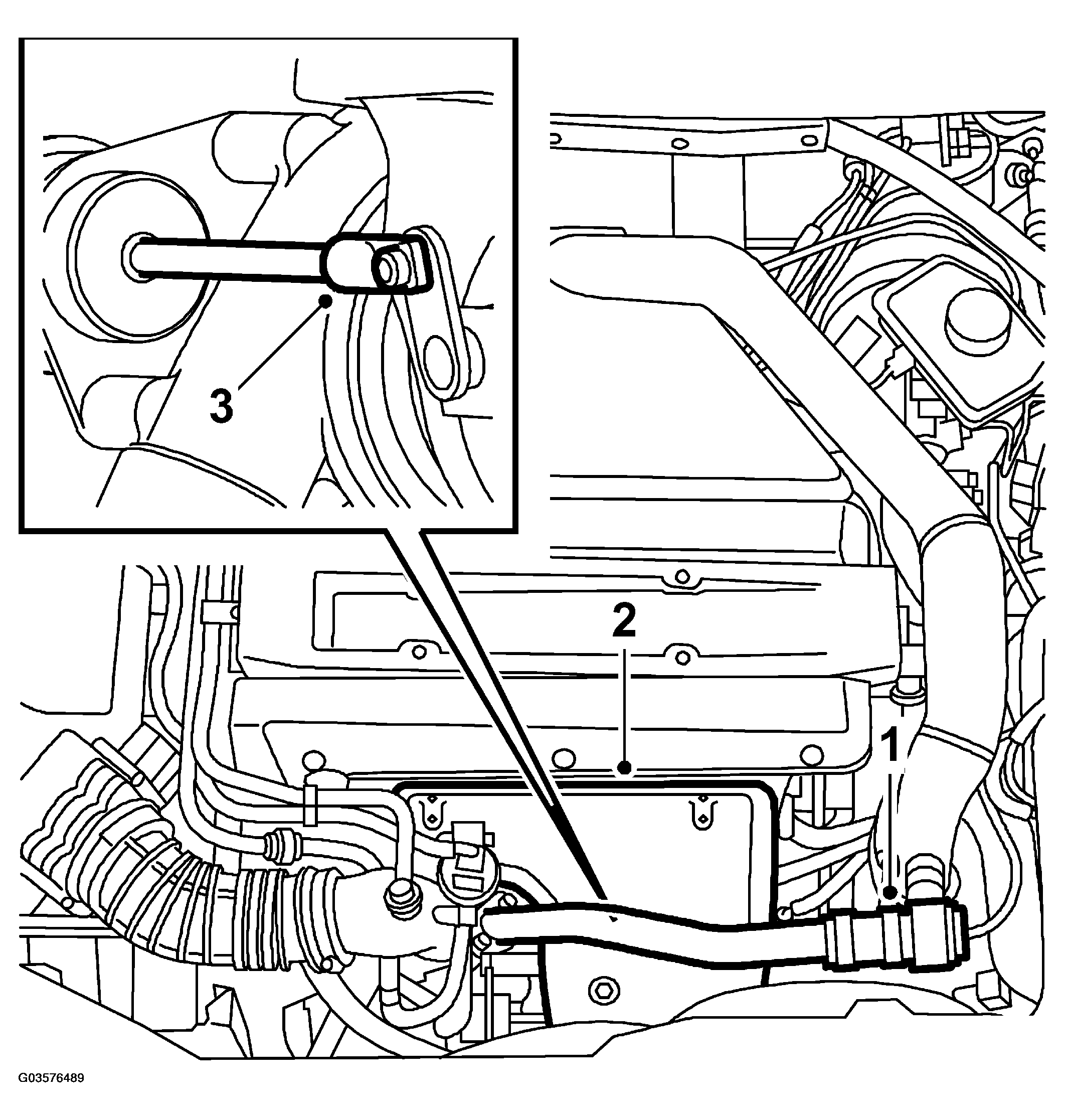 3

2

1

G03576489