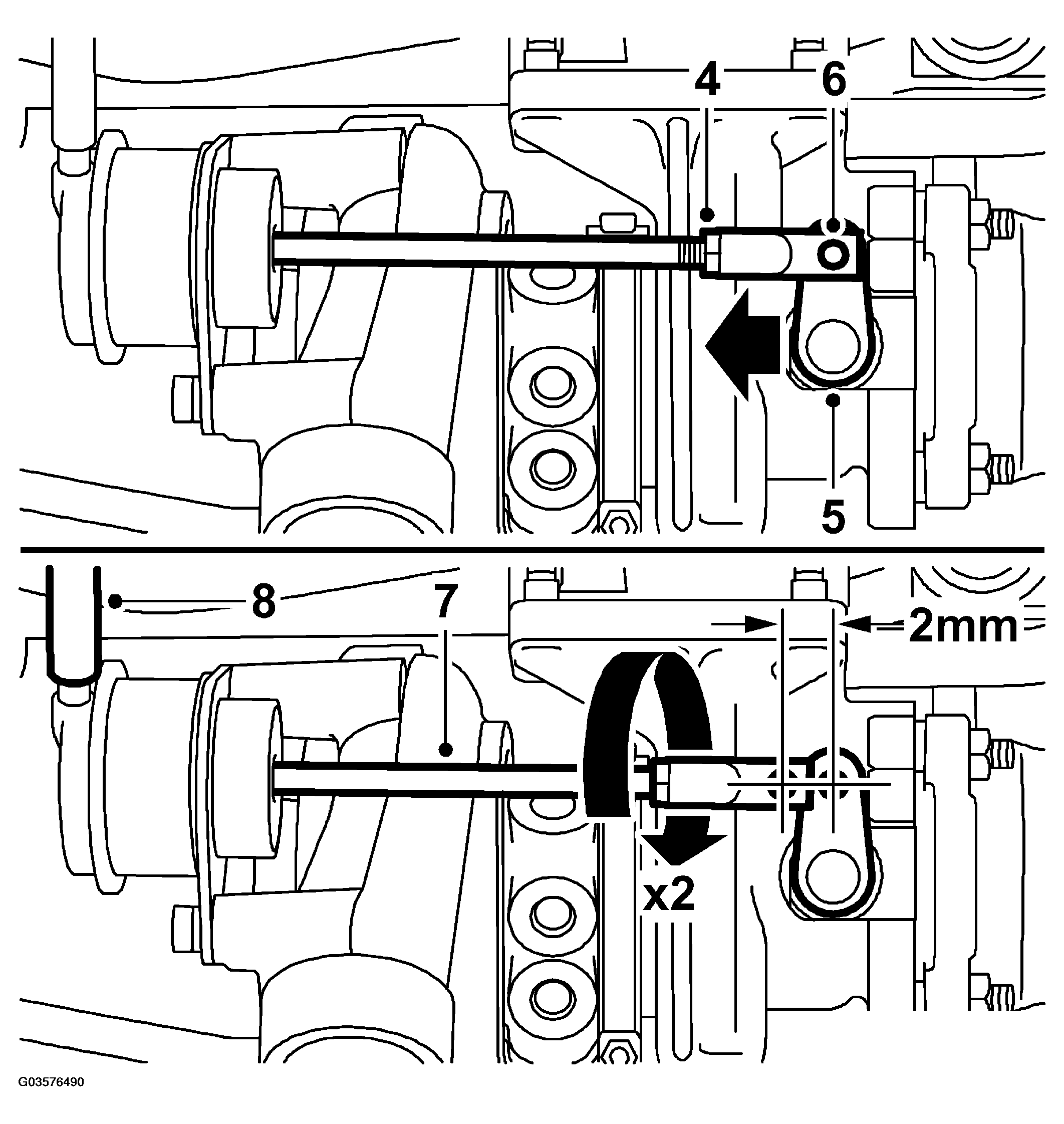 4
6
5
8
7
2mm
x2
G03576490