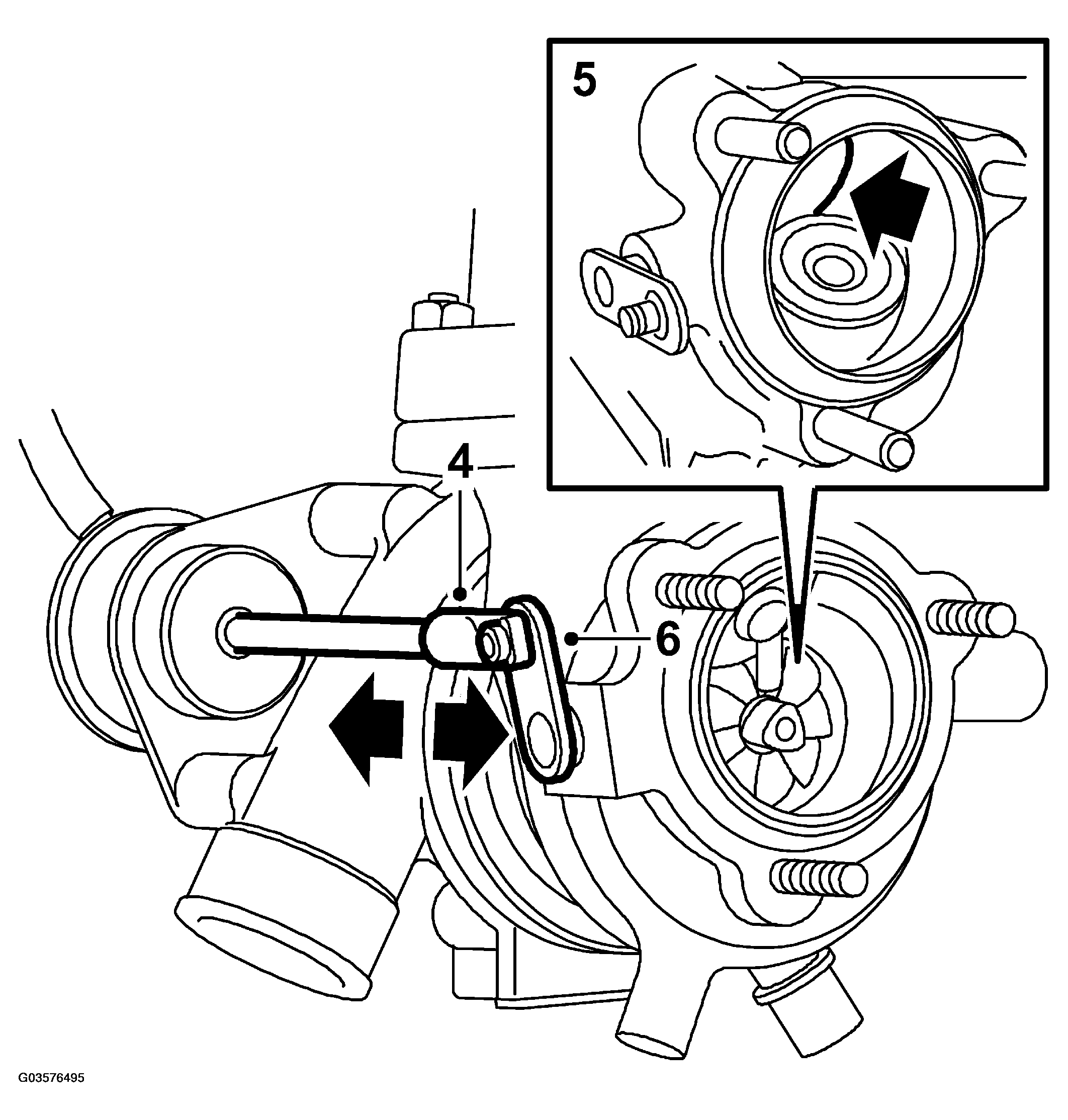 5

4

6

G03576495