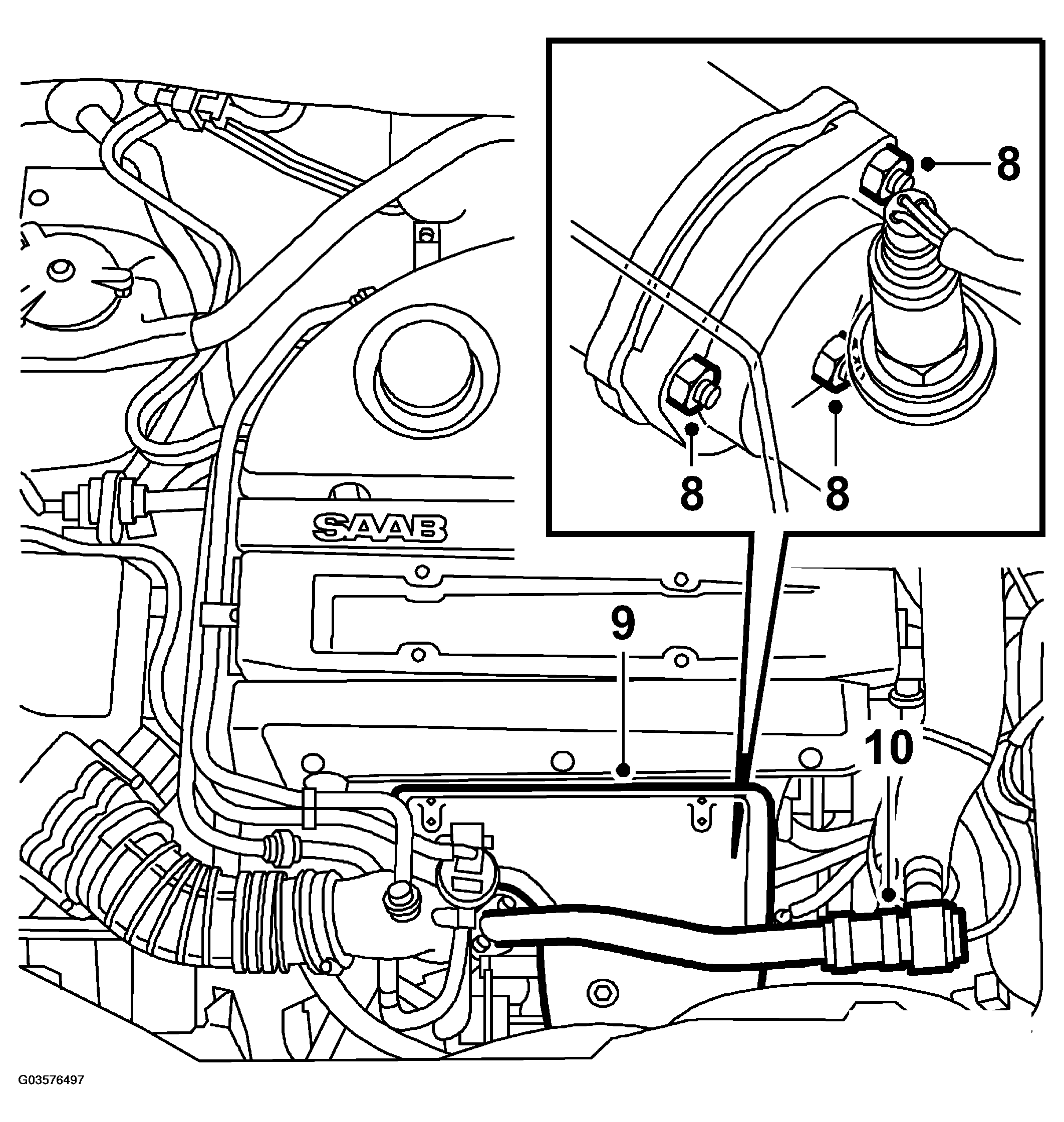 8
8
8
SAAB
9
10
G03576497