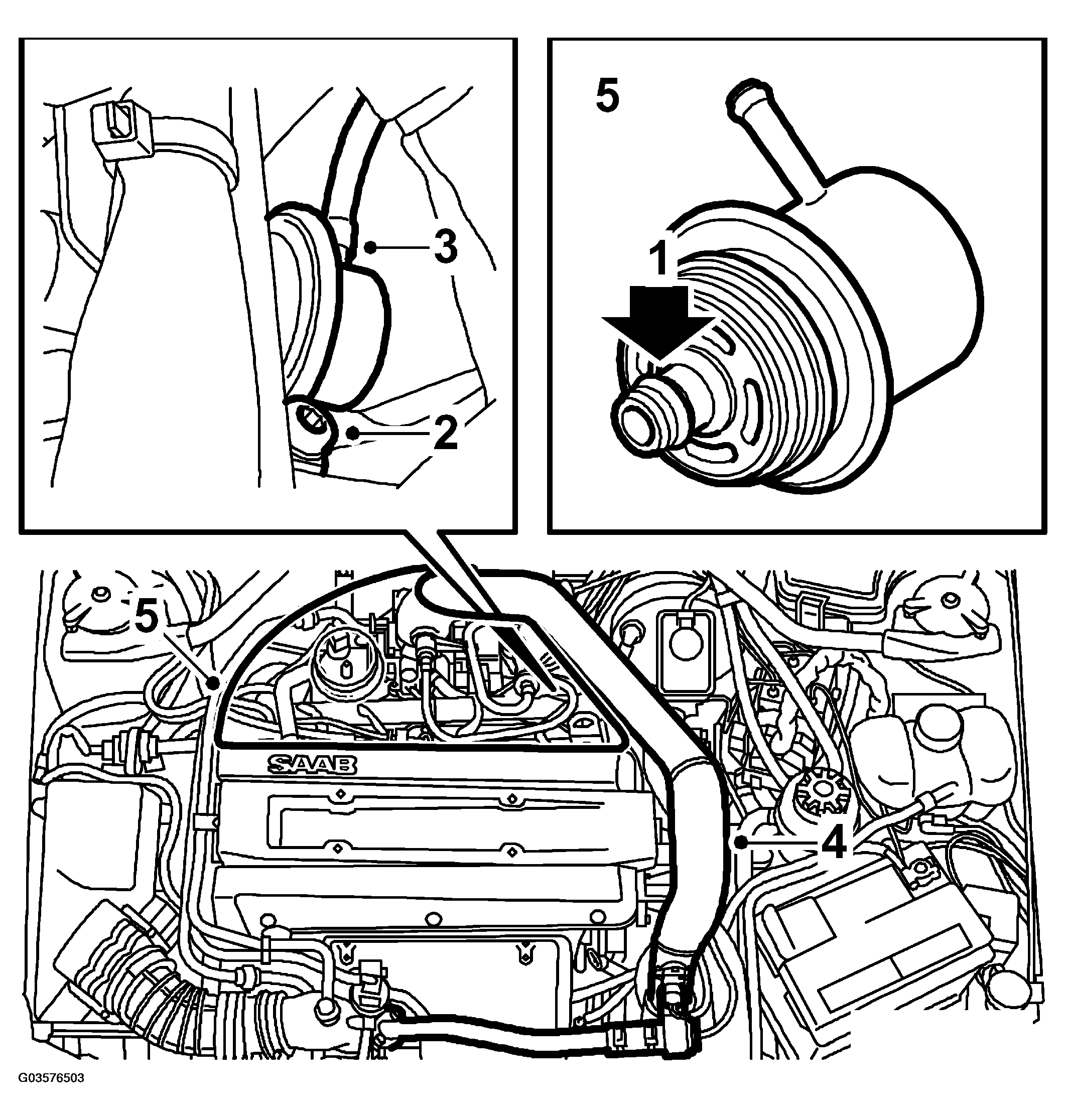 3
2
5
1
5
SAAB
4
G03576503