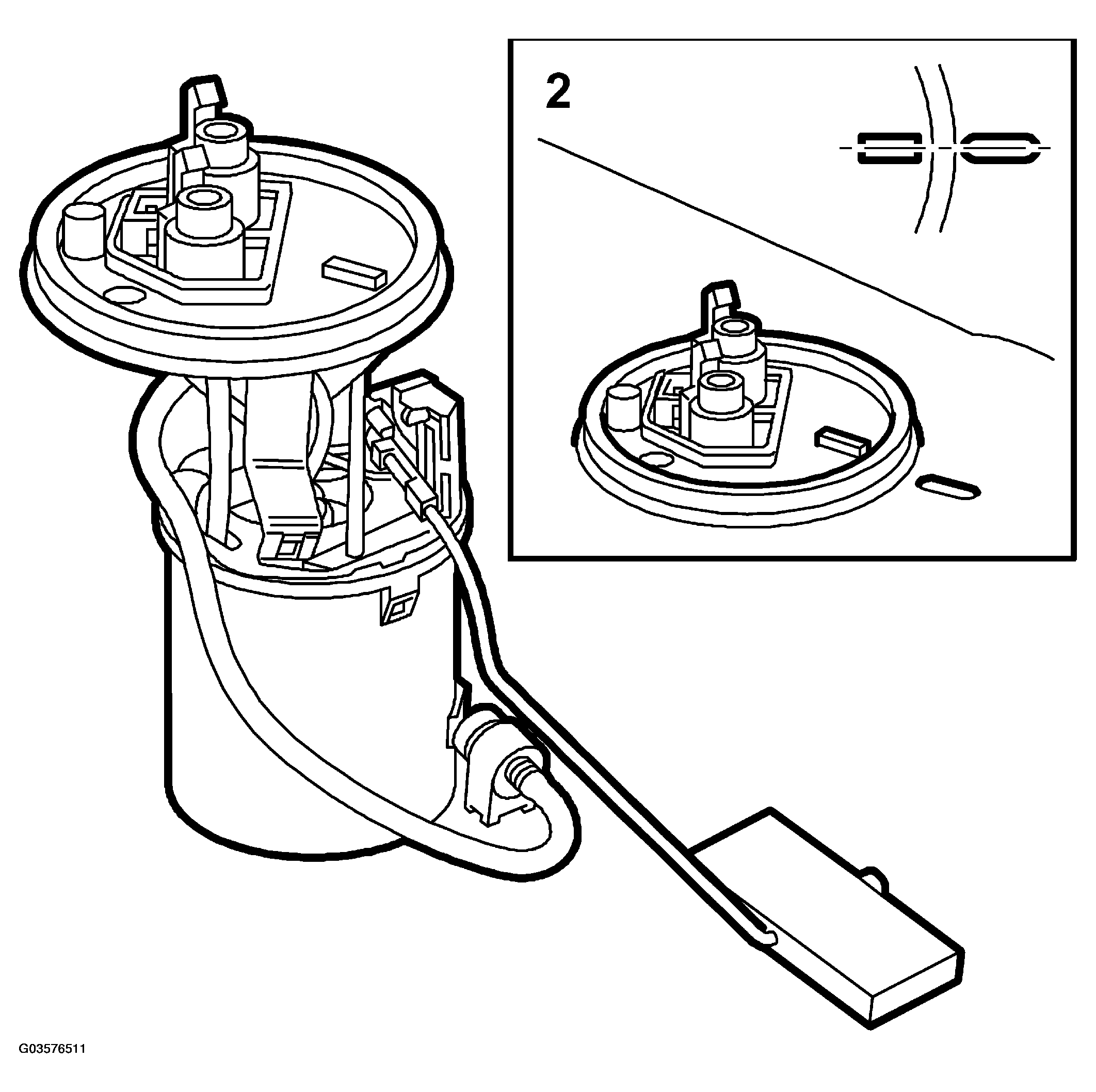 2

G03576511