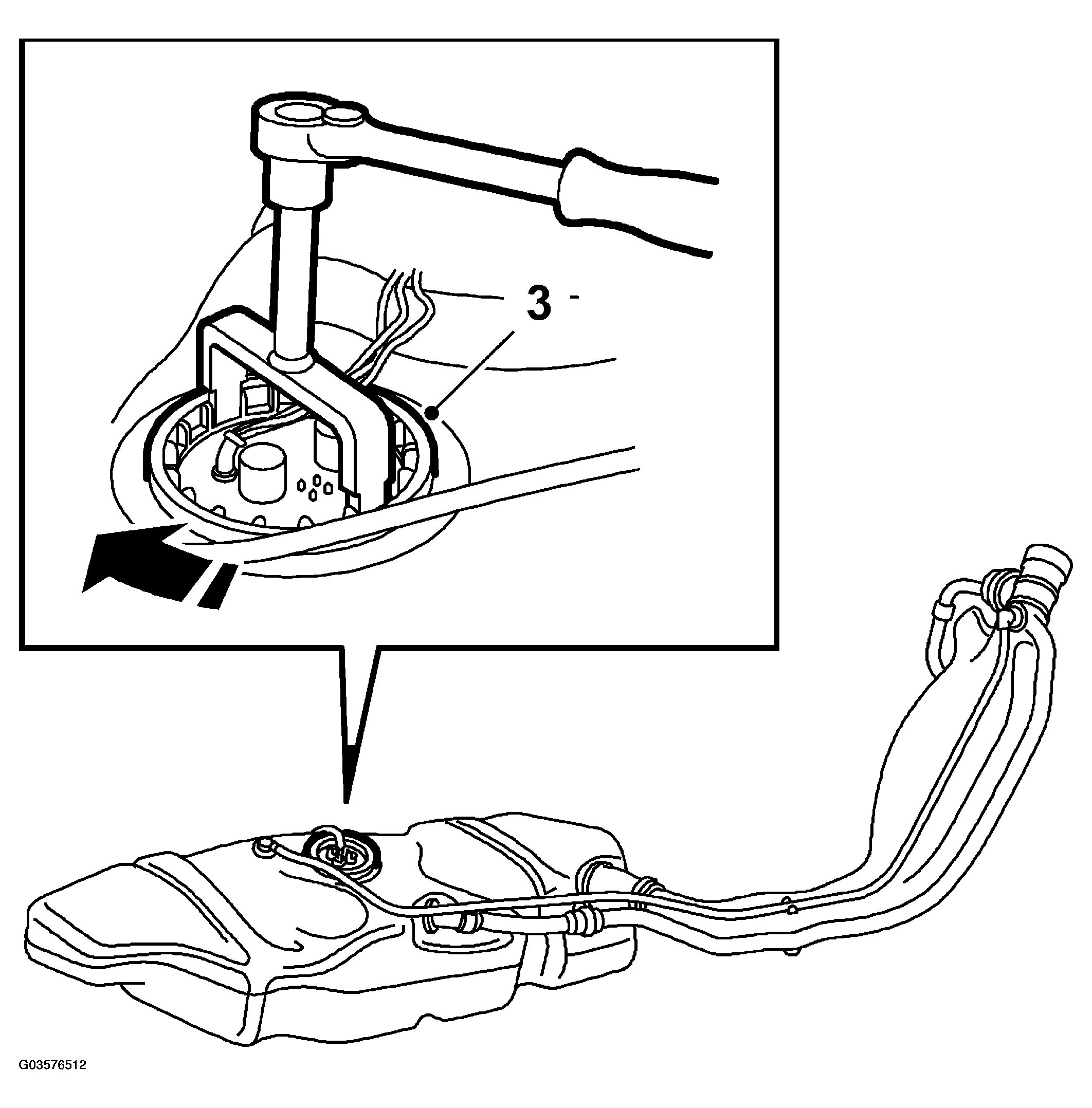 3

G03576512