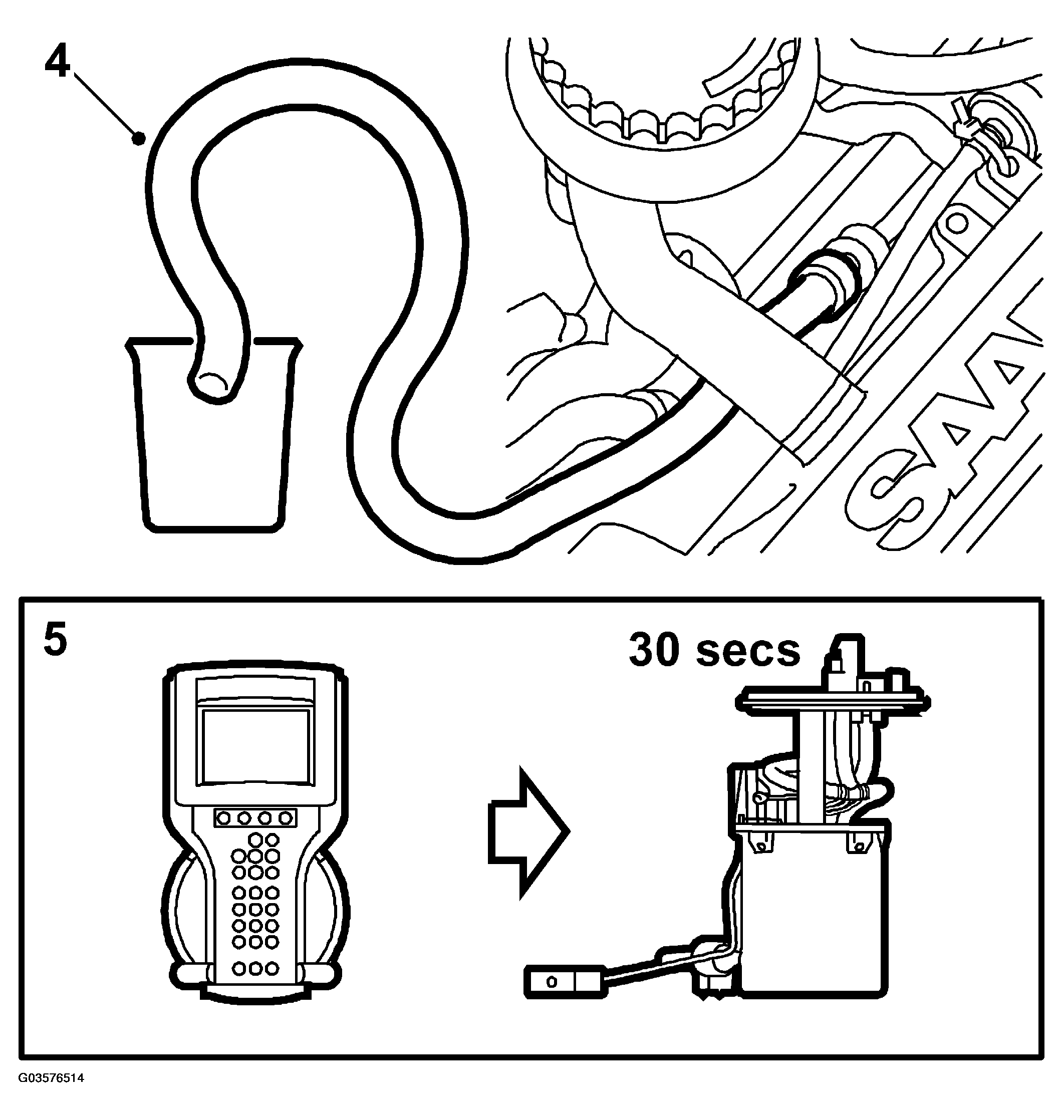 4

SAA

5

30 secs

G03576514