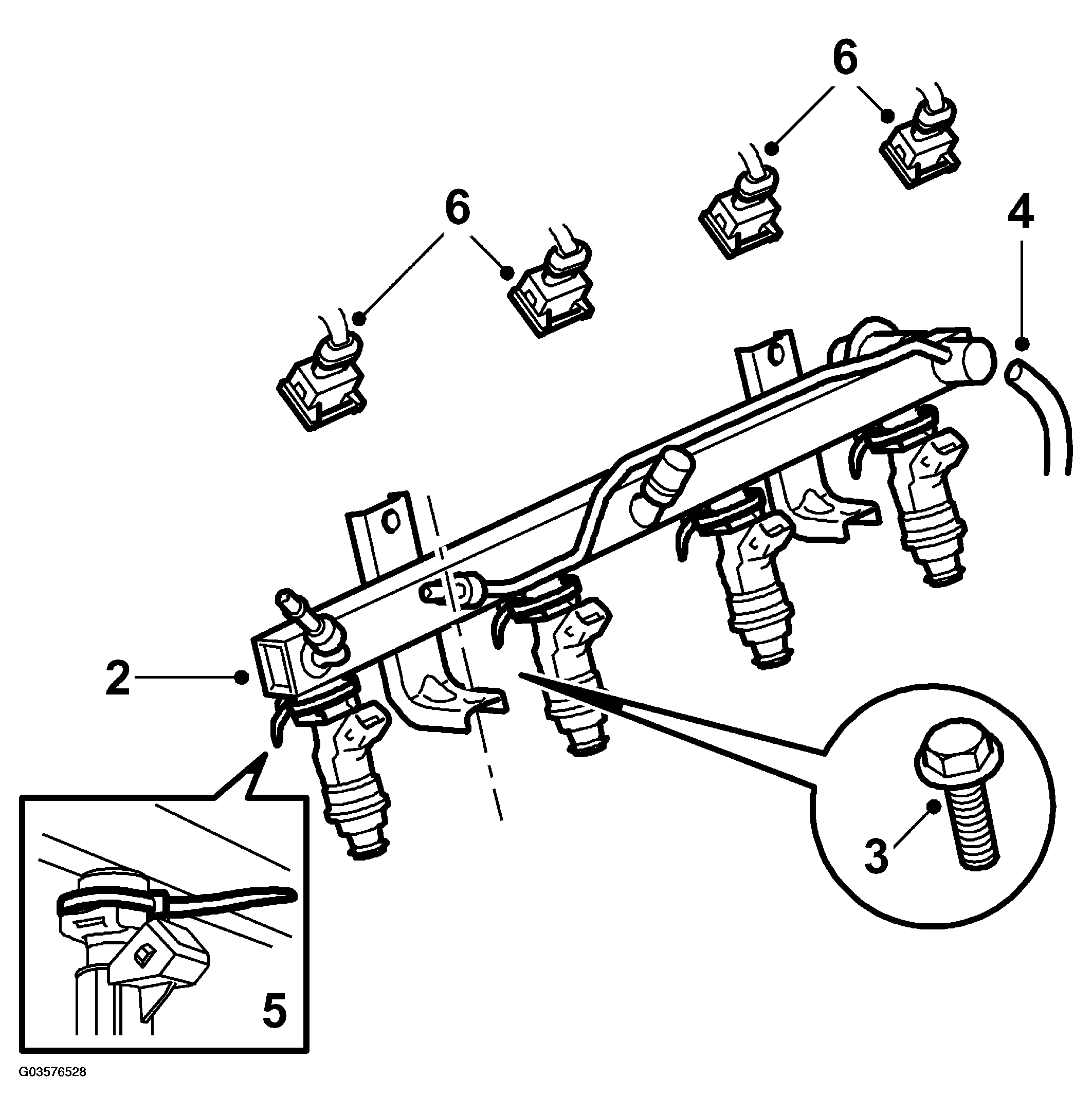 6
6
4
2
3
5
G03576528