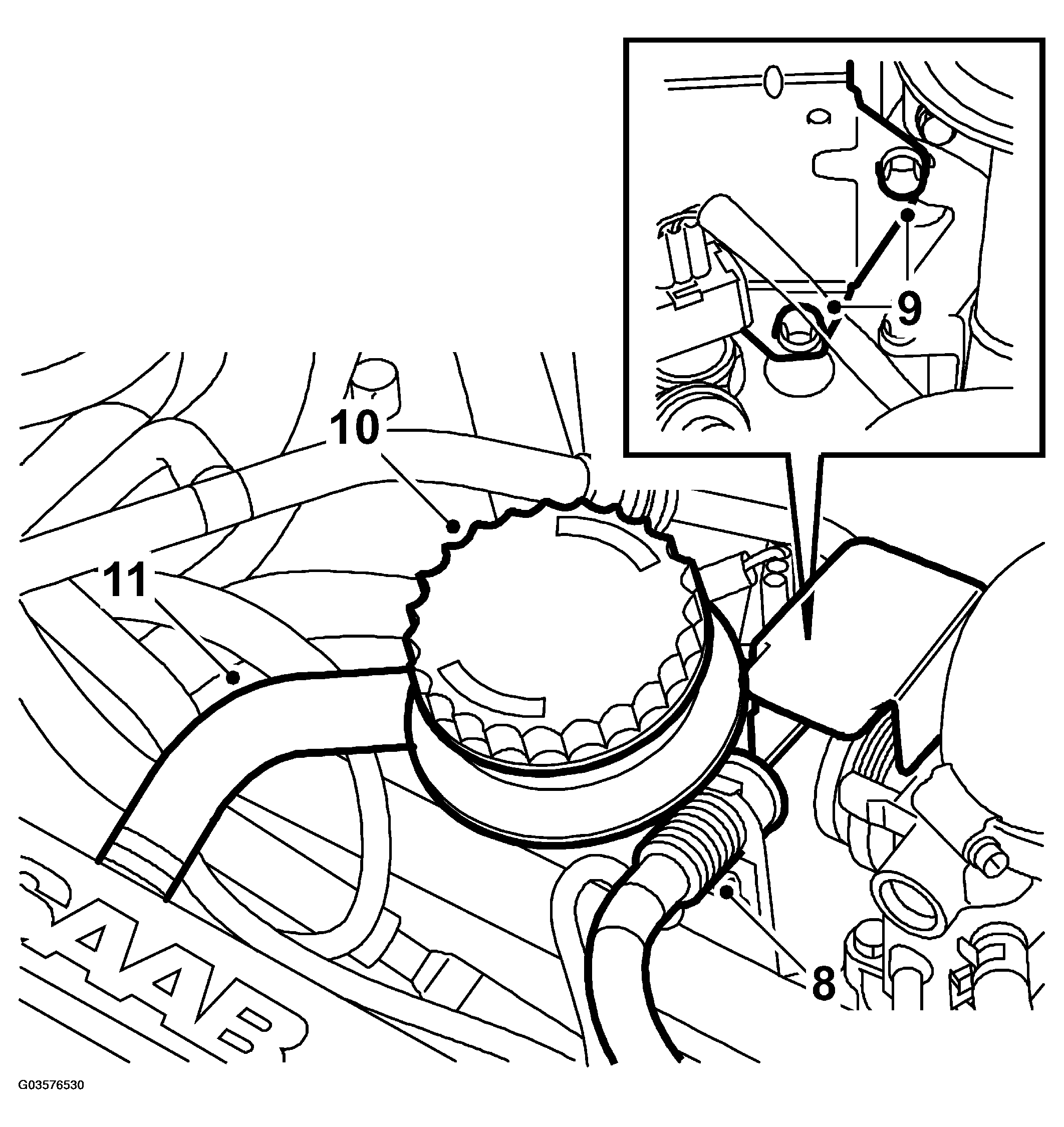 9

10

11

SAAB

8

G03576530