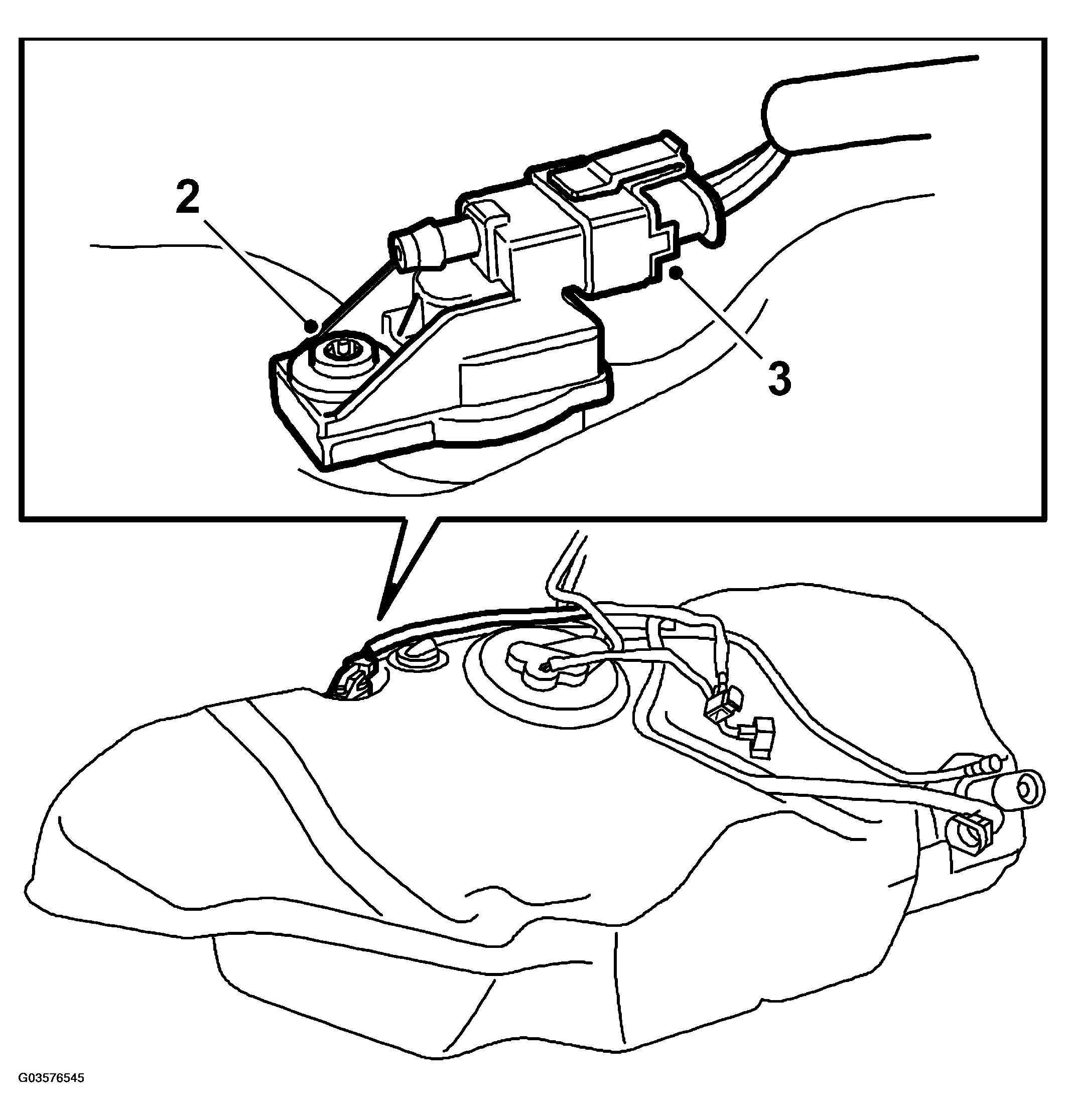 2

3

G03576545