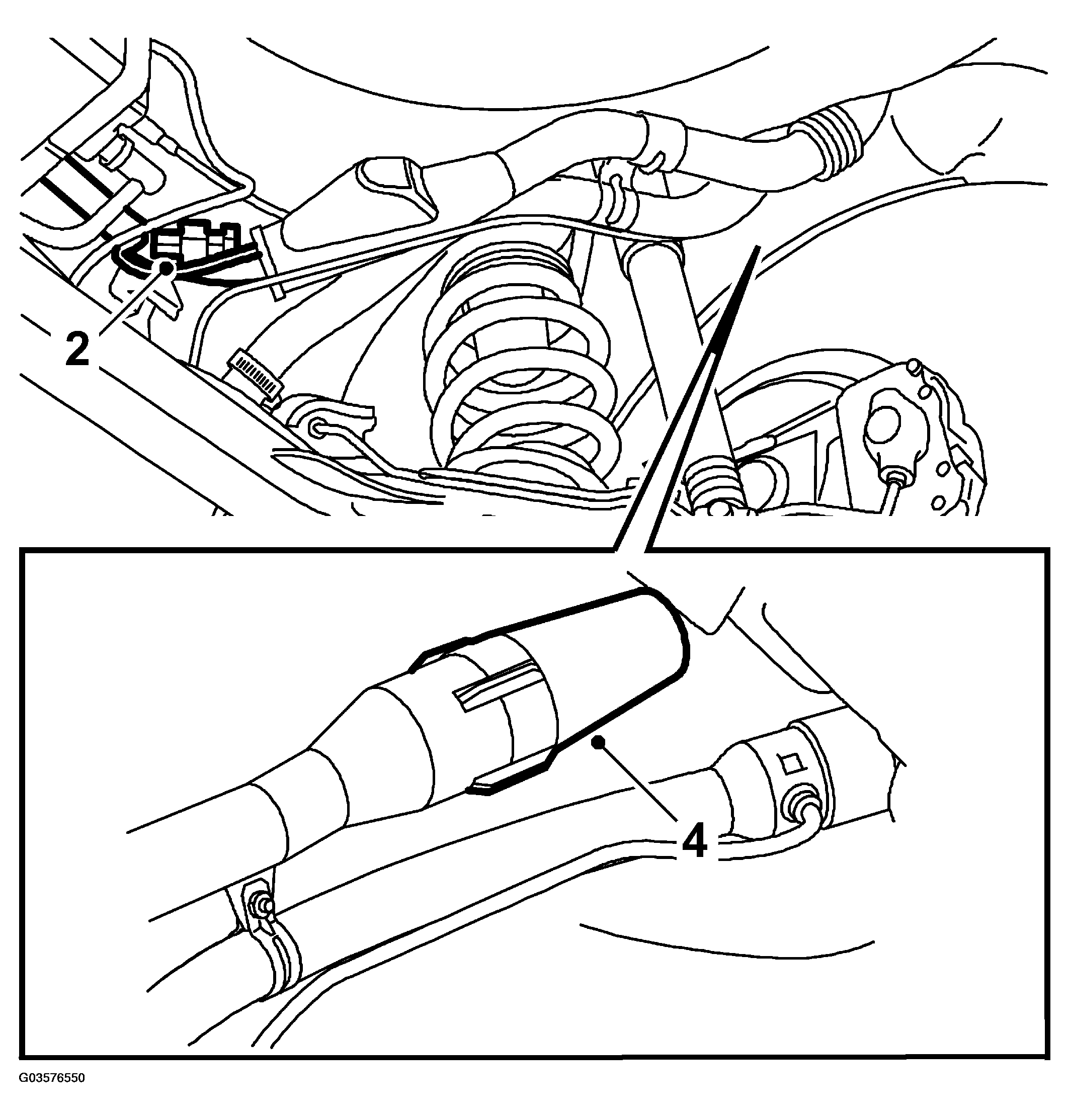 2

4

G03576550