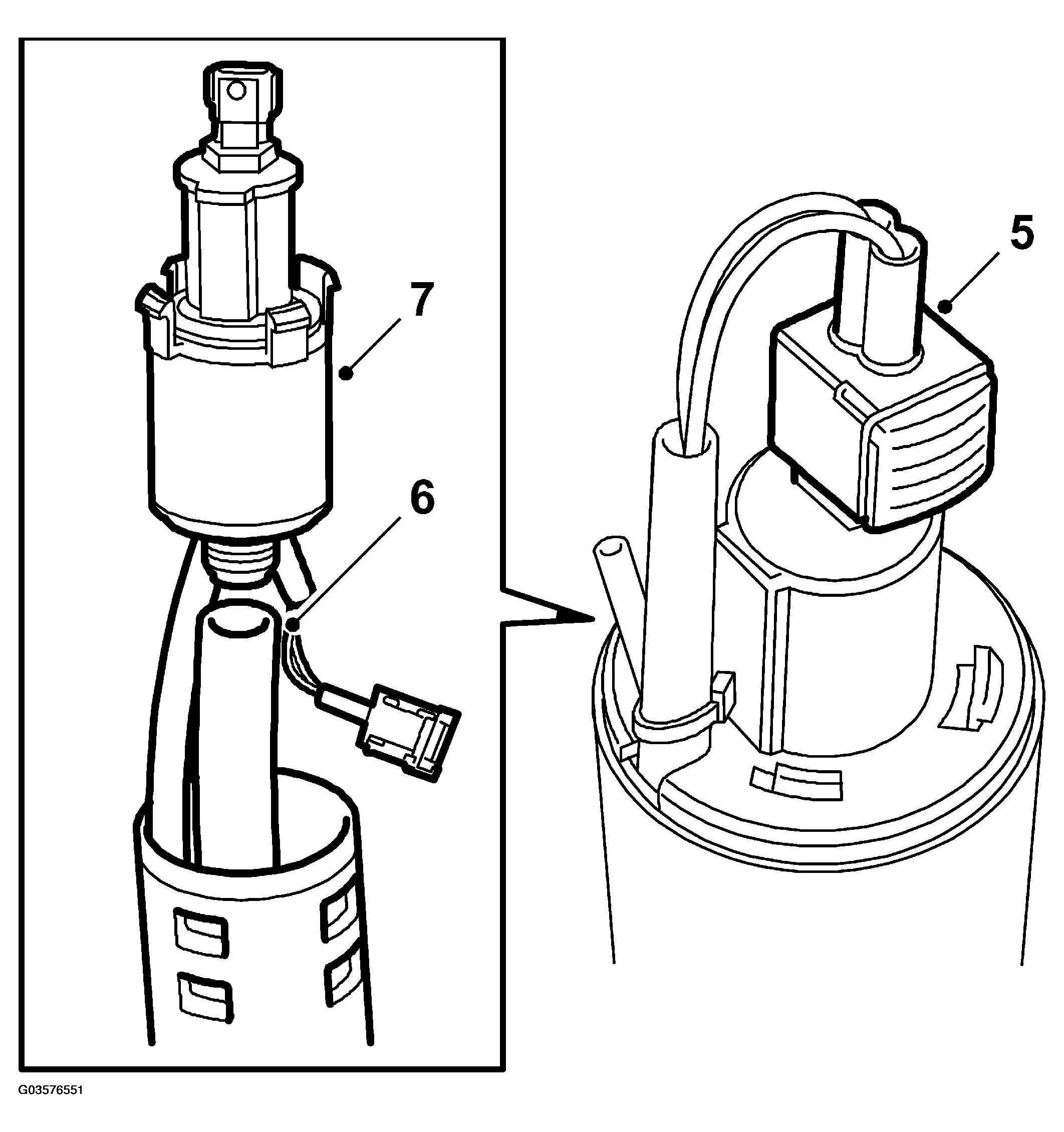 7
6
5
G03576551