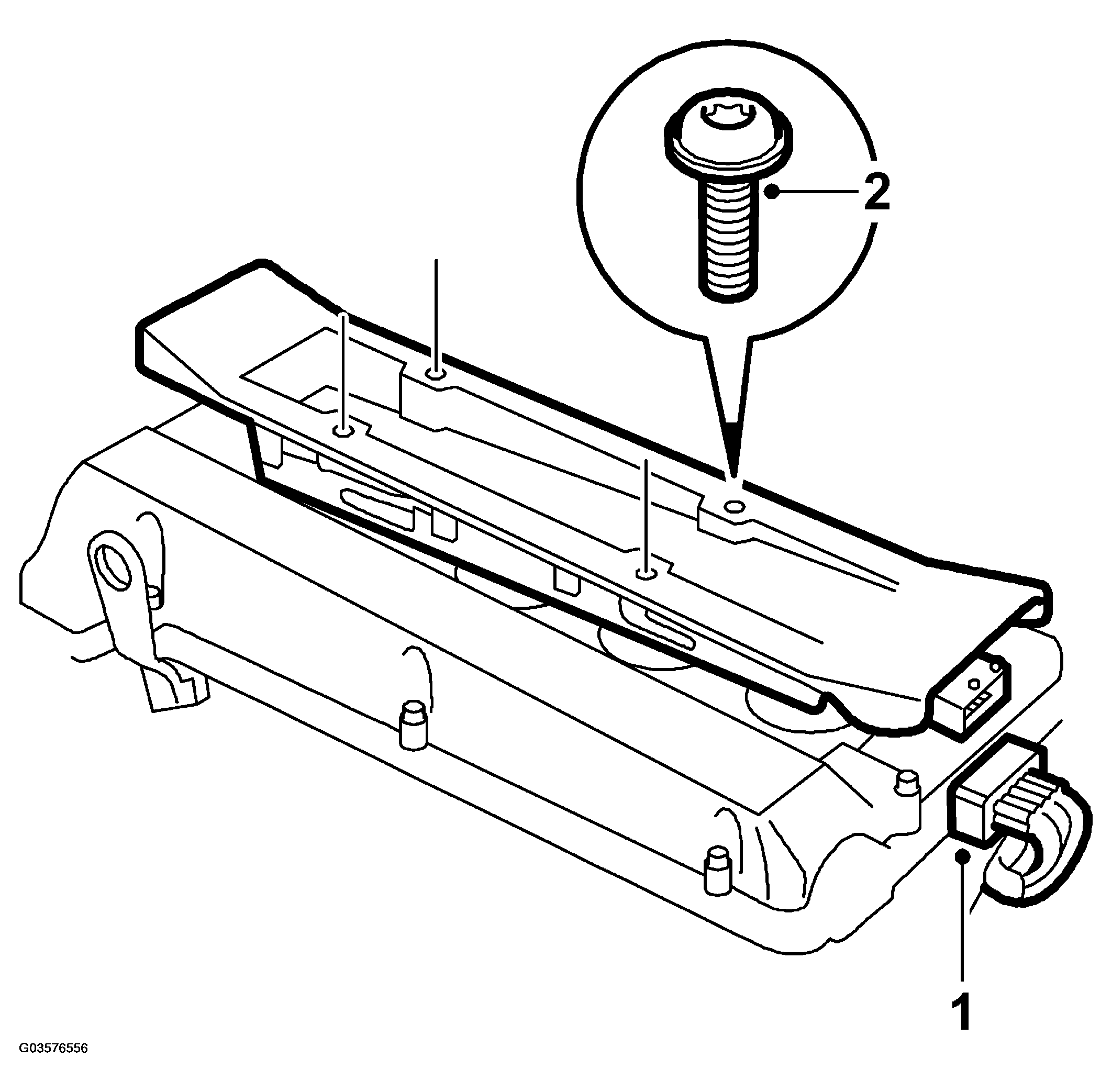 2

1

G03576556