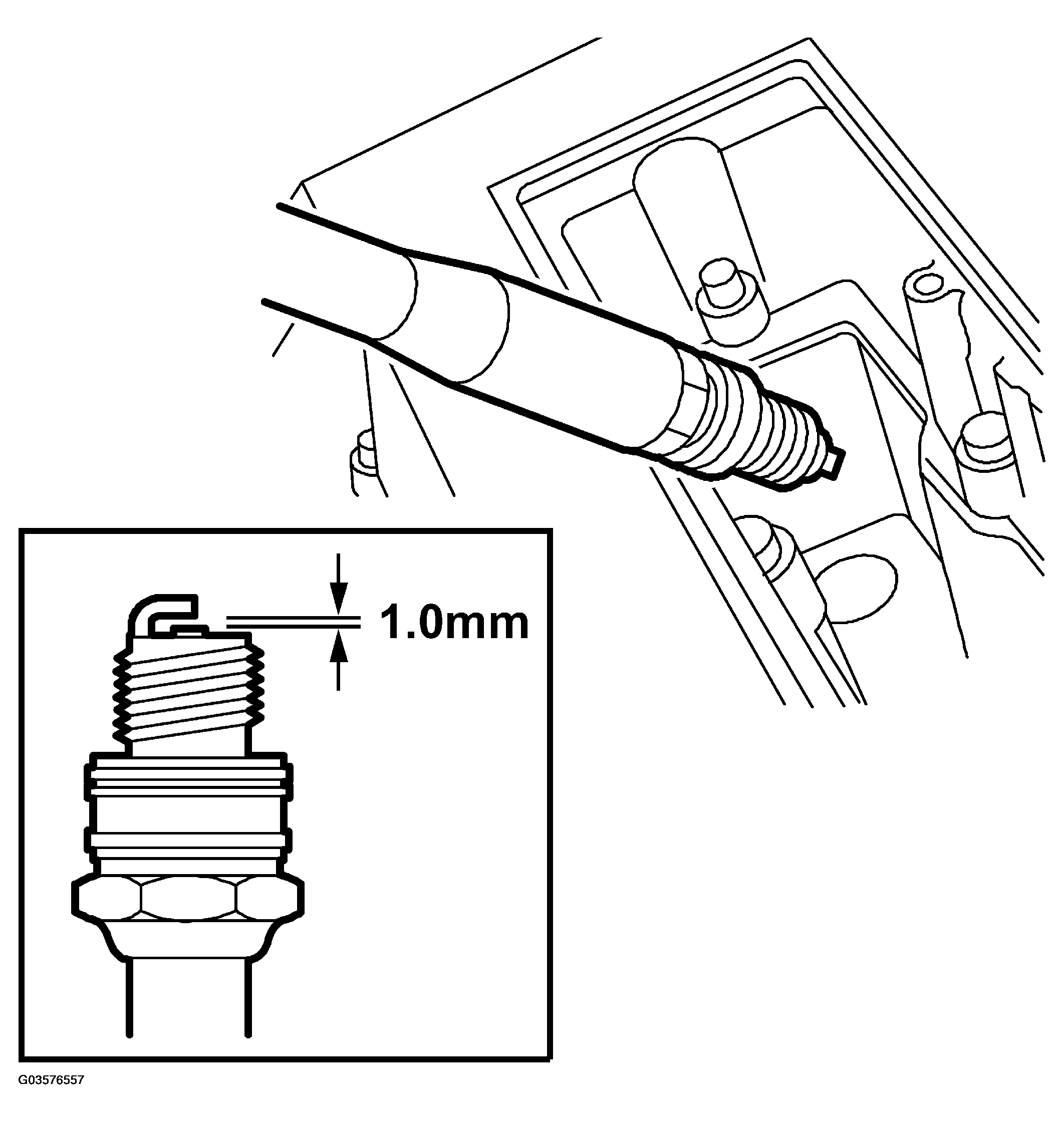 1.0mm

G03576557