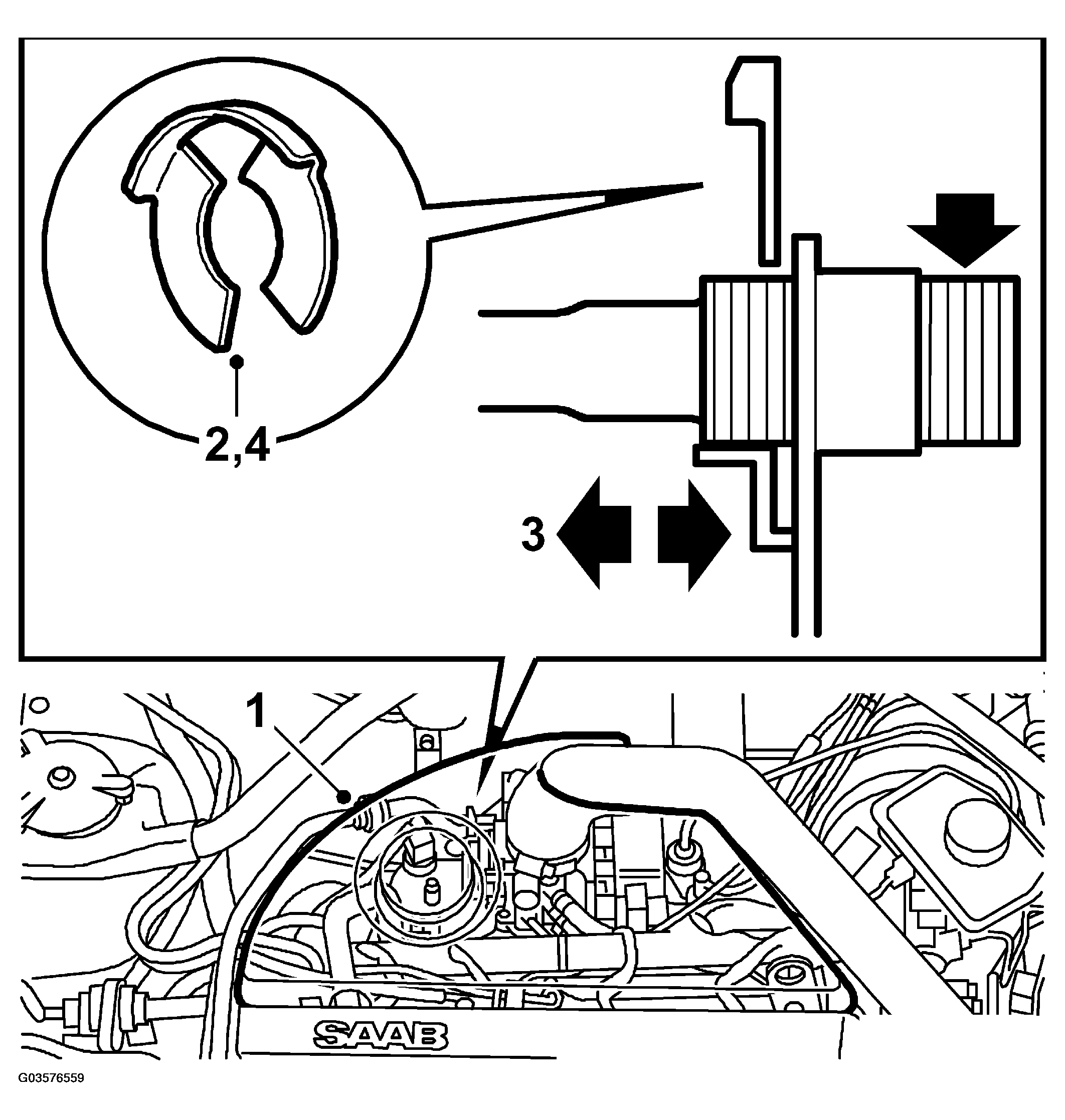 2,4

3

1

SAAB

G03576559