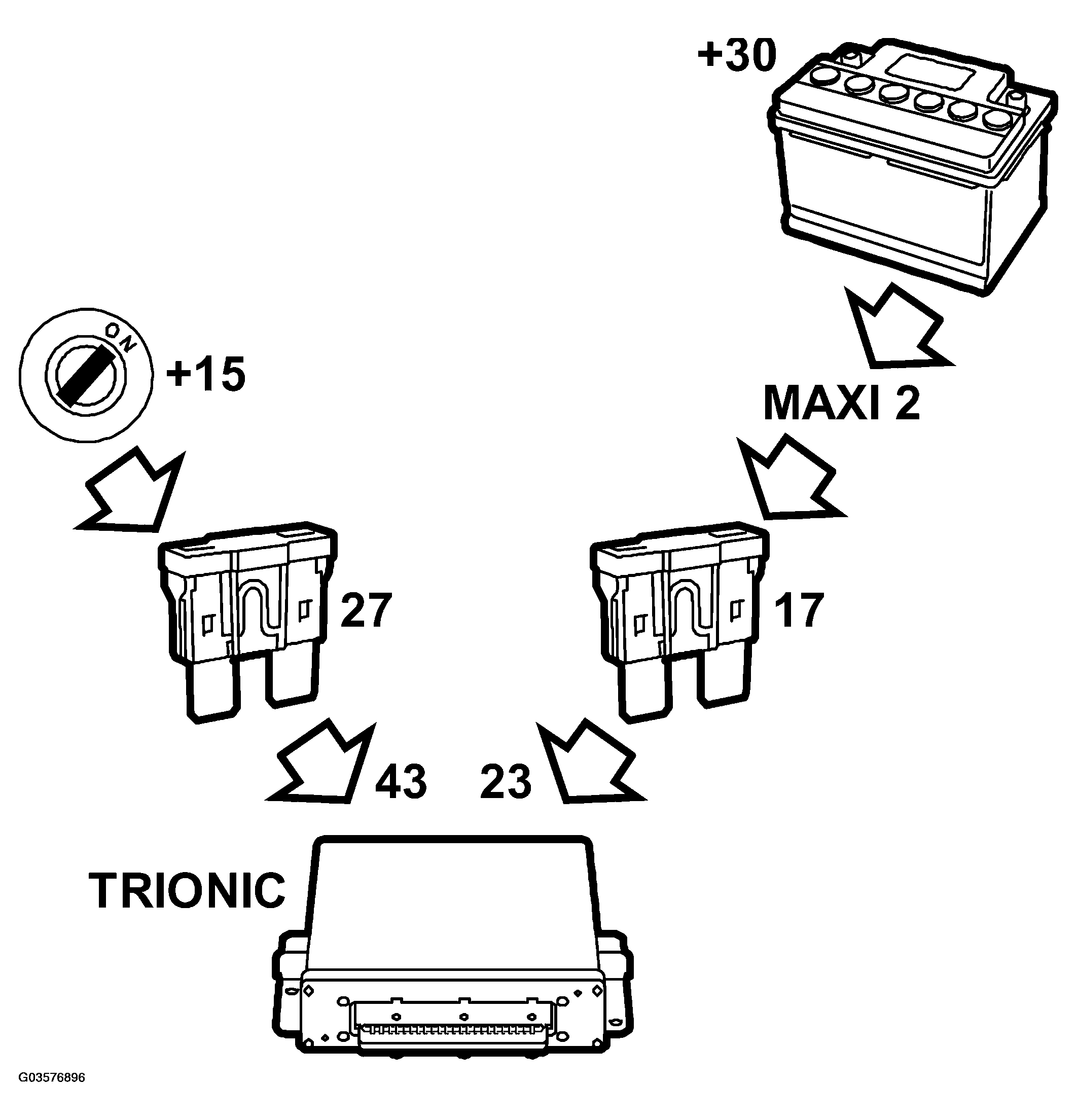 +30

ON

+15

MAXI 2

27

17

43

23

TRIONIC

G03576896