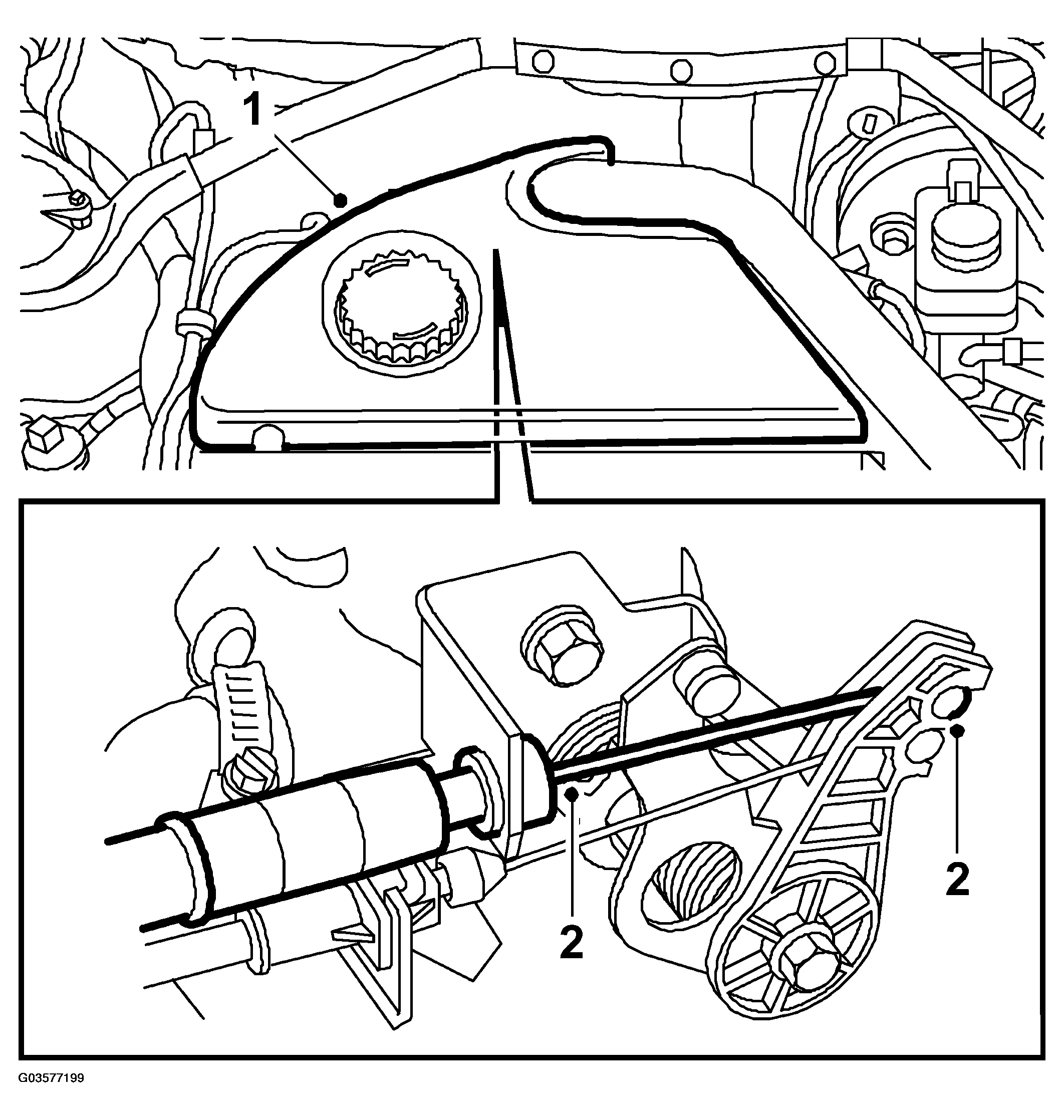 1

2

2

G03577199