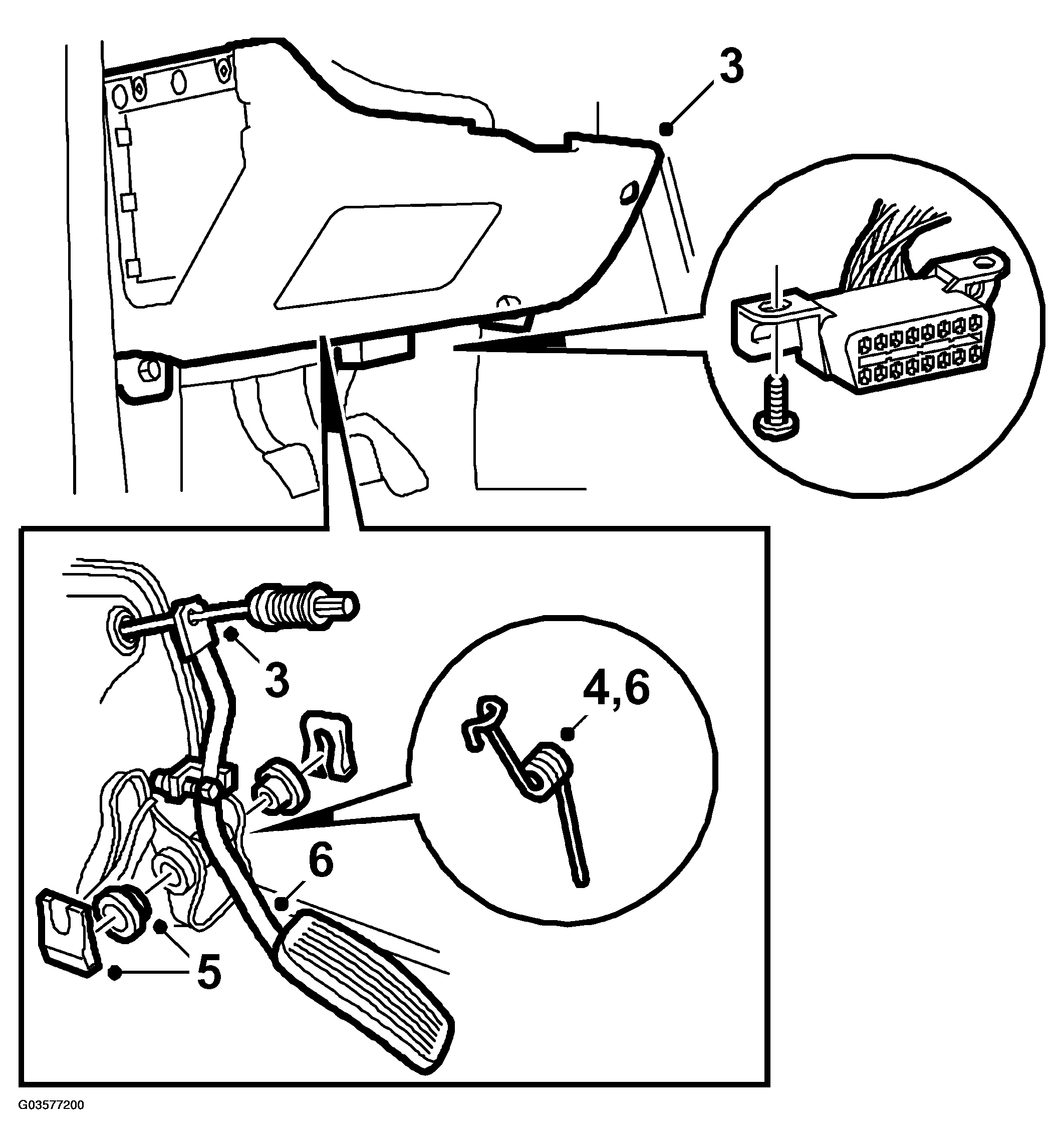 3

3

4,6

6

5

G03577200