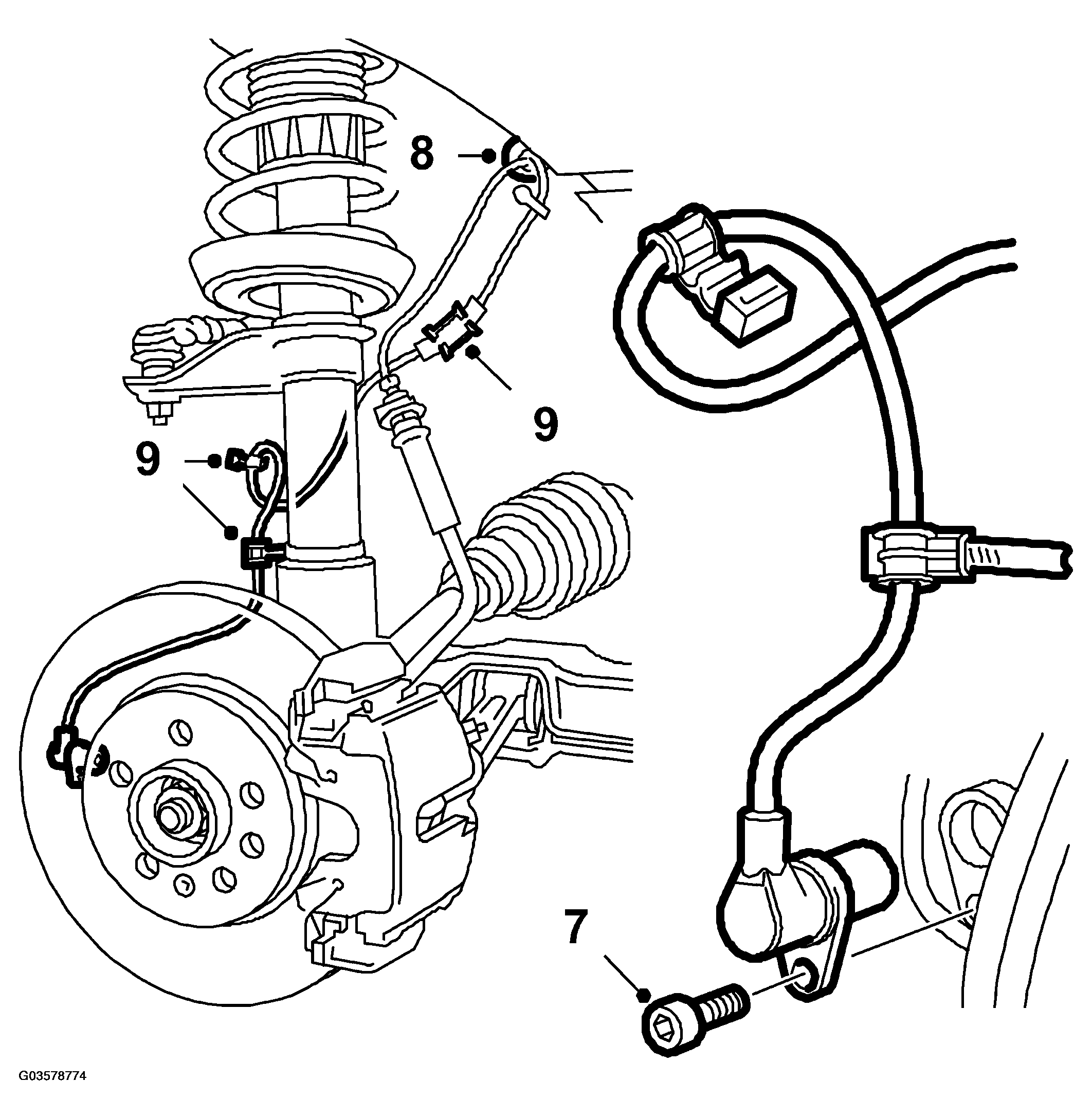 8

9

9

7

G03578774