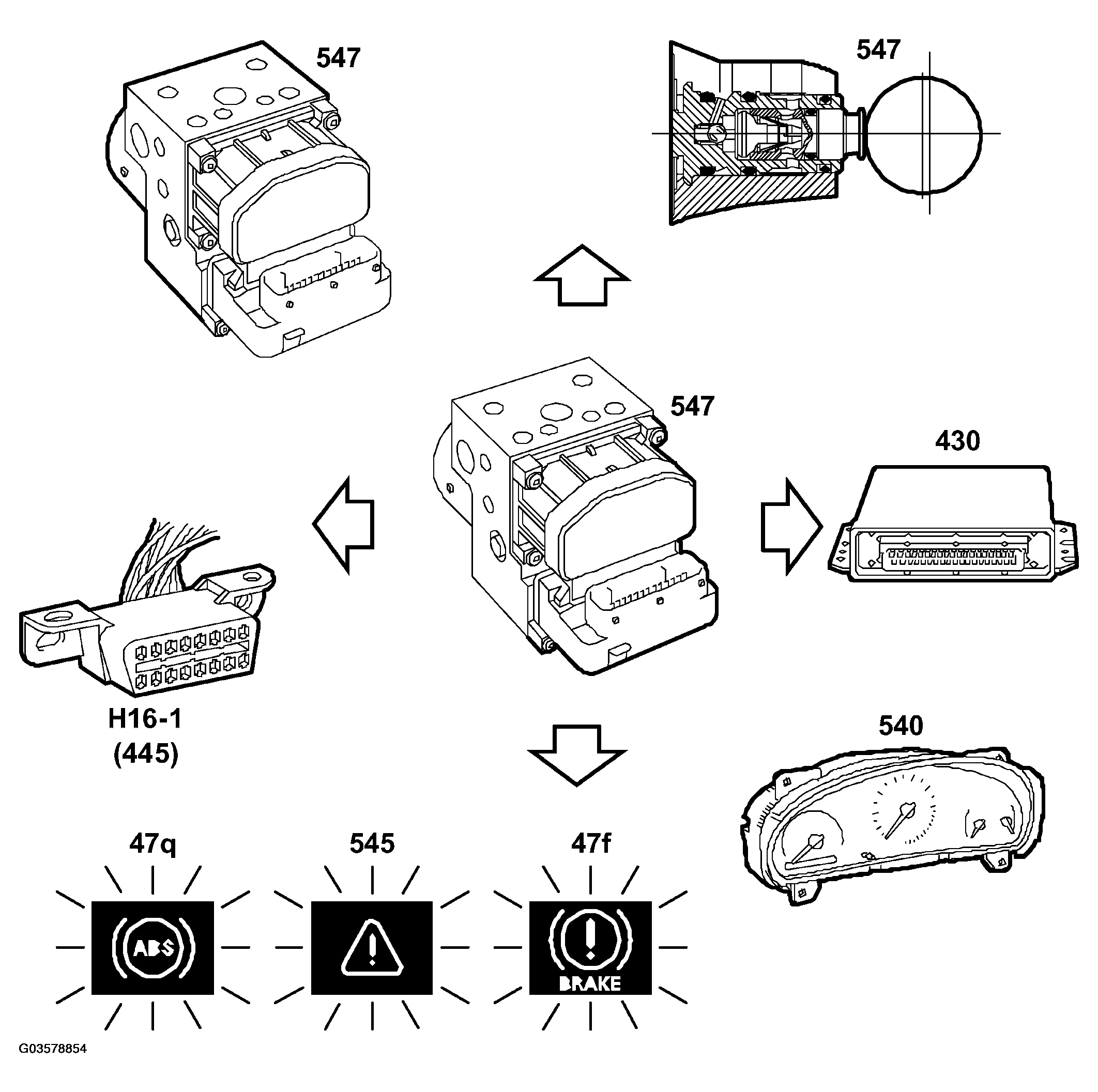 547

547

547

430

H16-1
(445)

540

47q

545

47f

ABS

BRAKE

G03578854