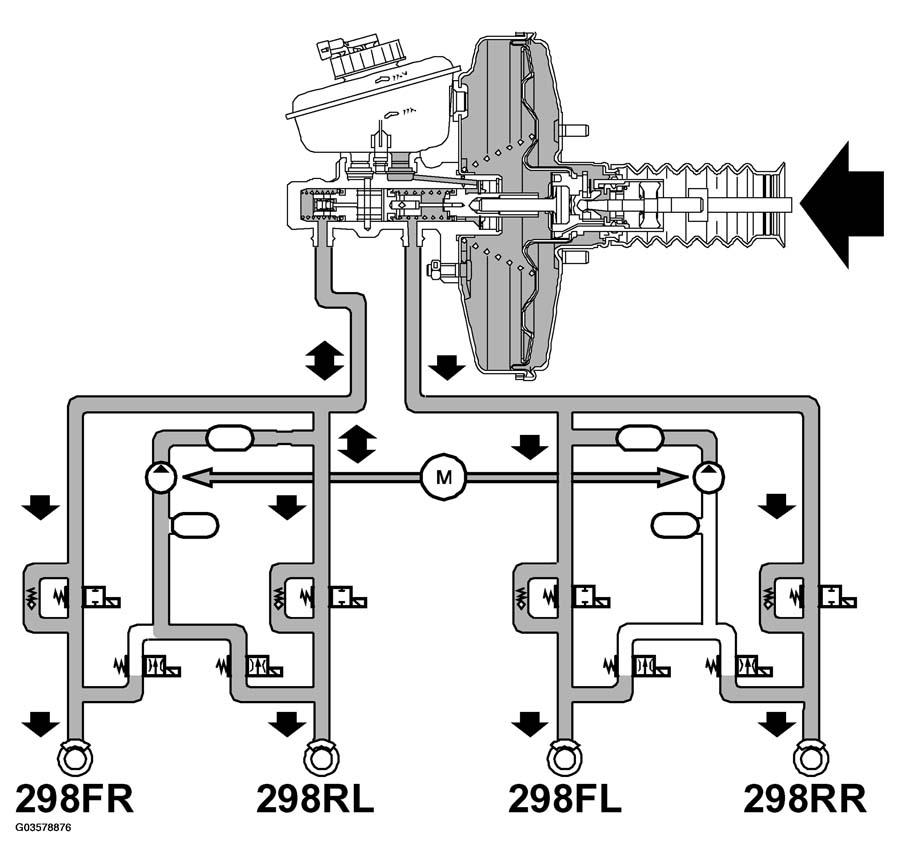 M

298FR
298RL
298FL
298RR

G03578876