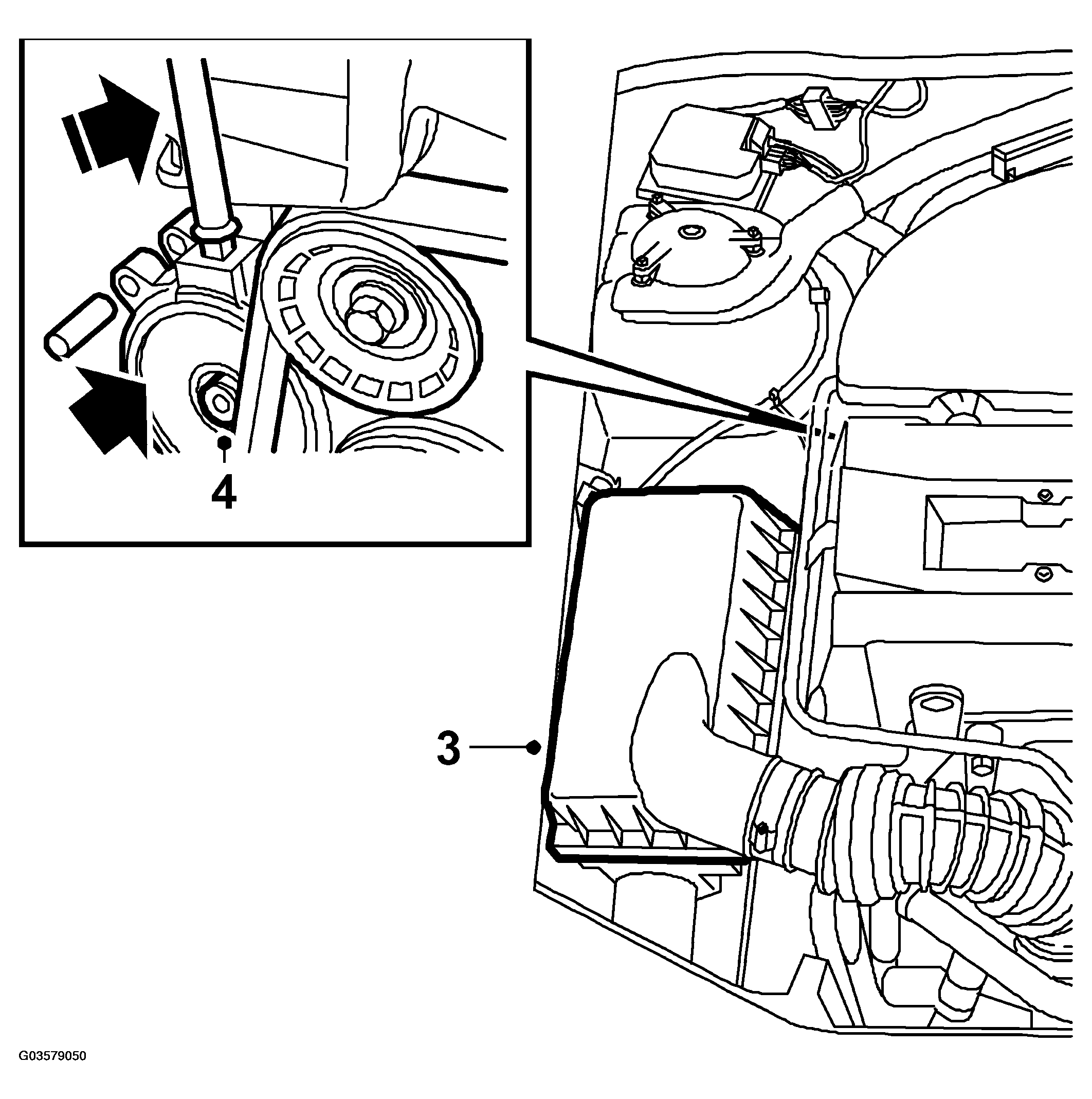 4

3

G03579050