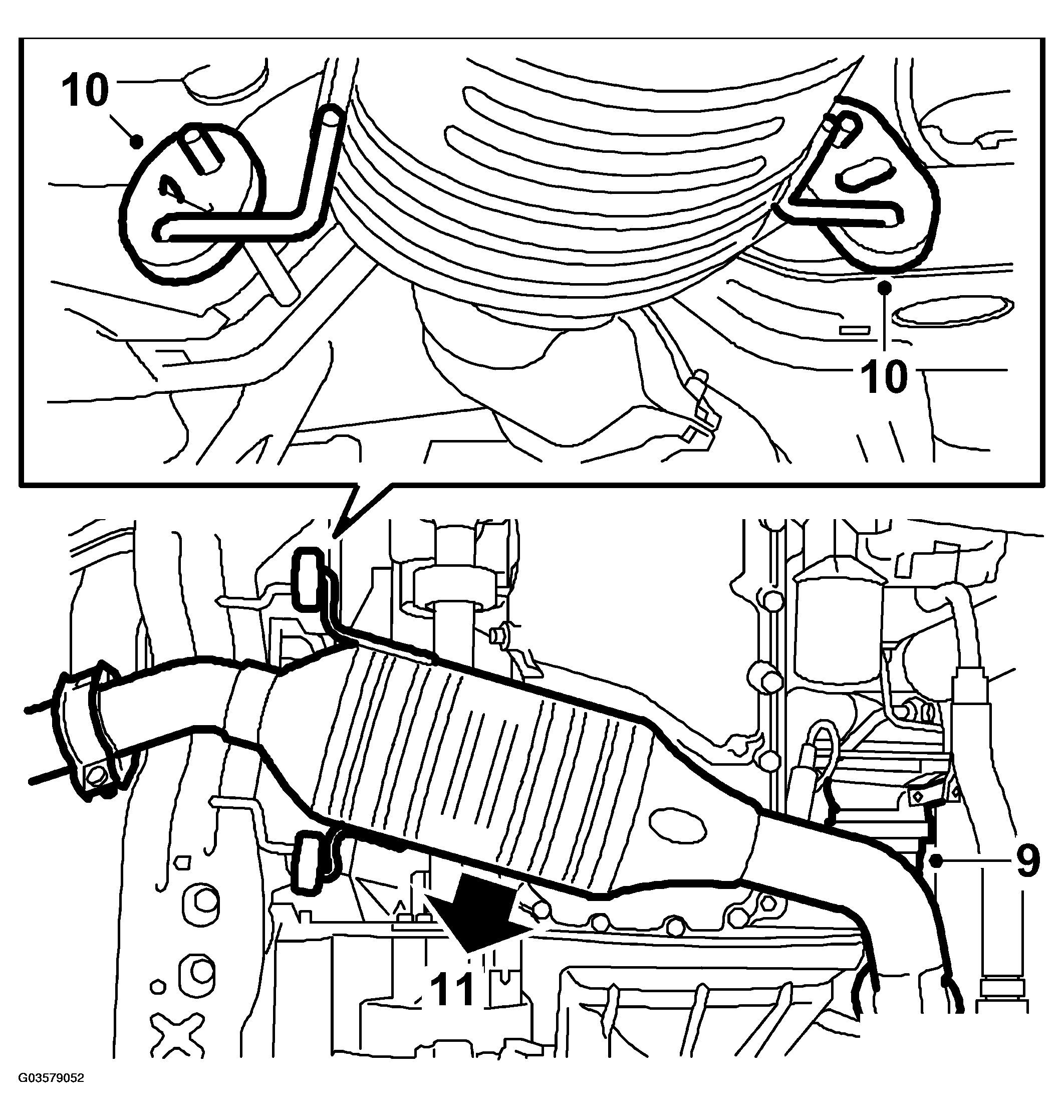 10

10

9

11

G03579052