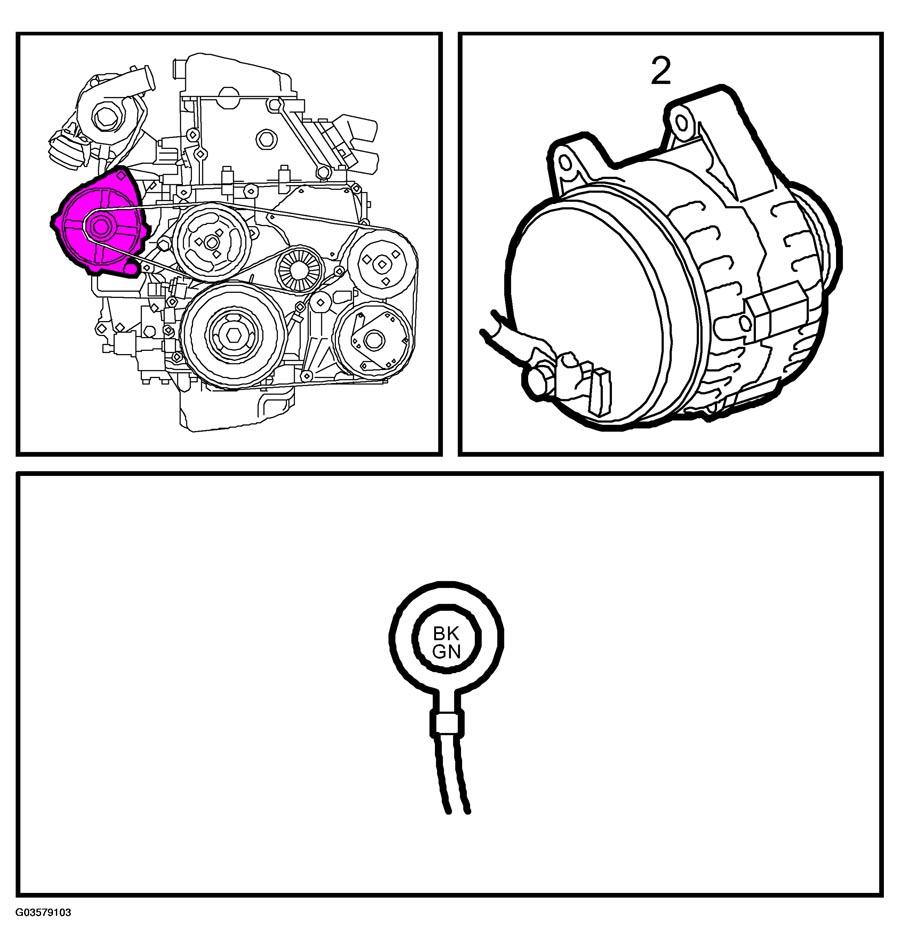 2

BK
GN

G03579103