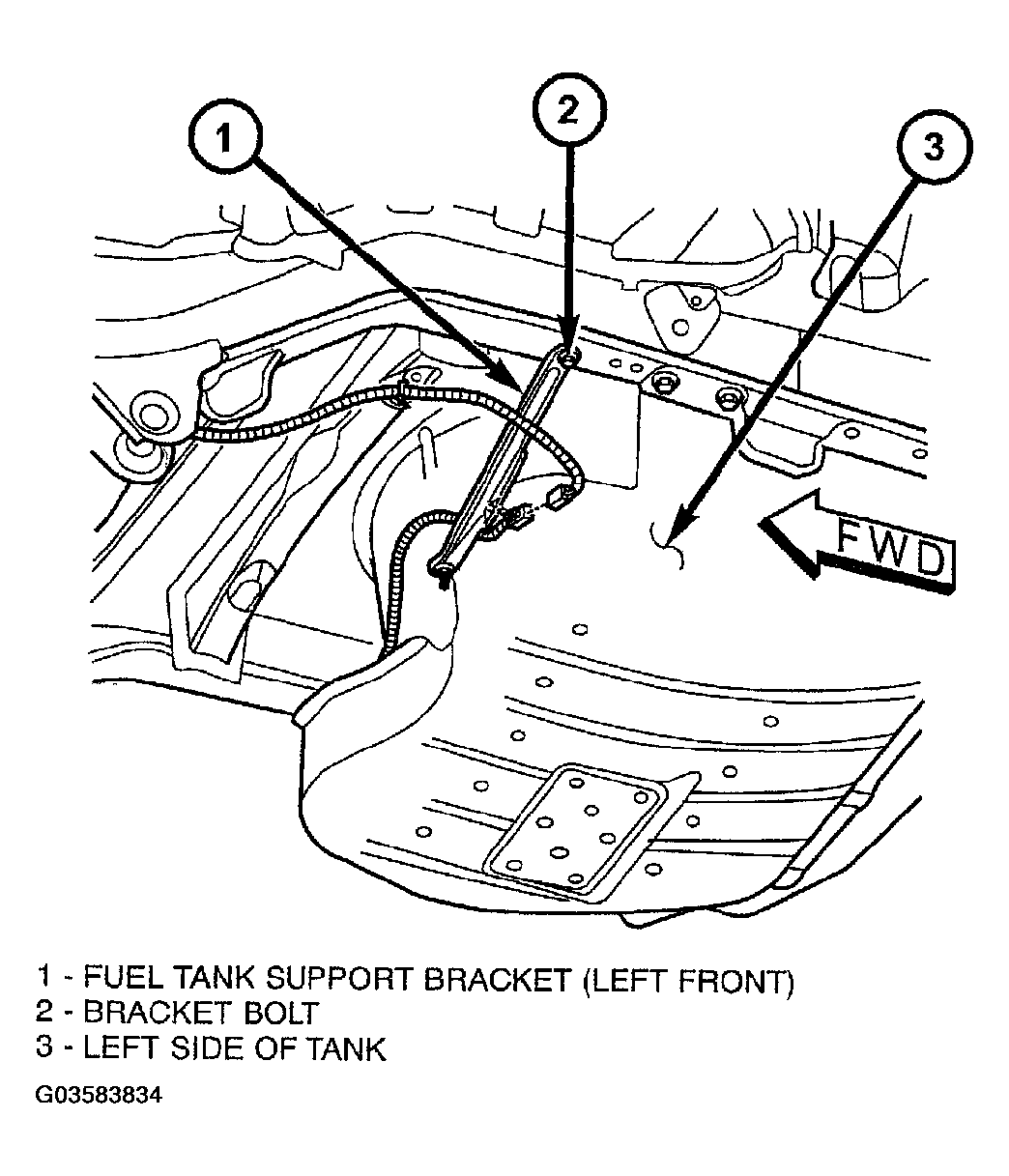 1

2

3

FWD

1 - FUEL TANK SUPPORT BRACKET (LEFT FRONT)
2 - BRACKET BOLT
3 - LEFT SIDE OF TANK

G03583834