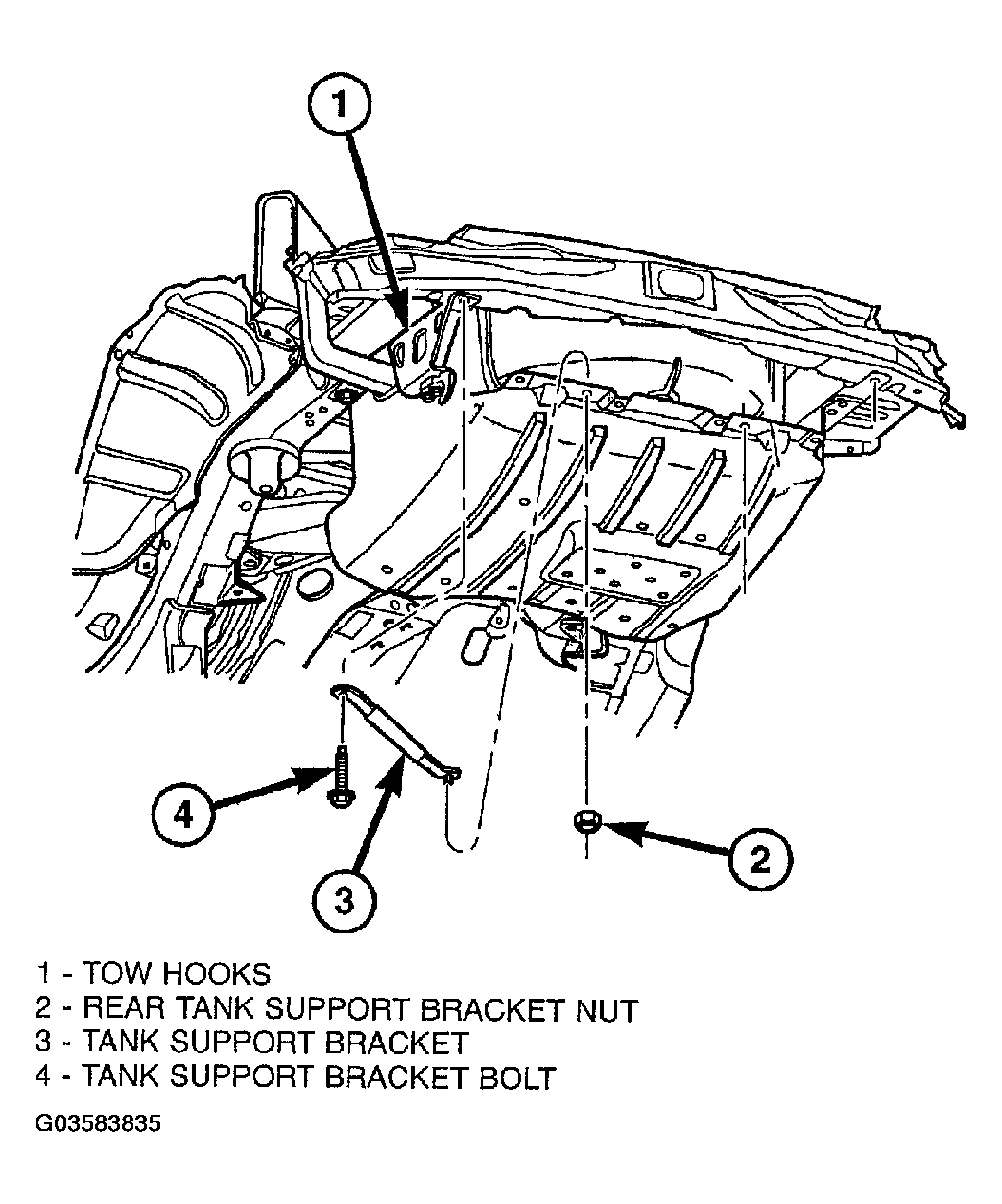 1

4

3

2

1 - TOW HOOKS
2 - REAR TANK SUPPORT BRACKET NUT
3 - TANK SUPPORT BRACKET
4 - TANK SUPPORT BRACKET BOLT

G03583835