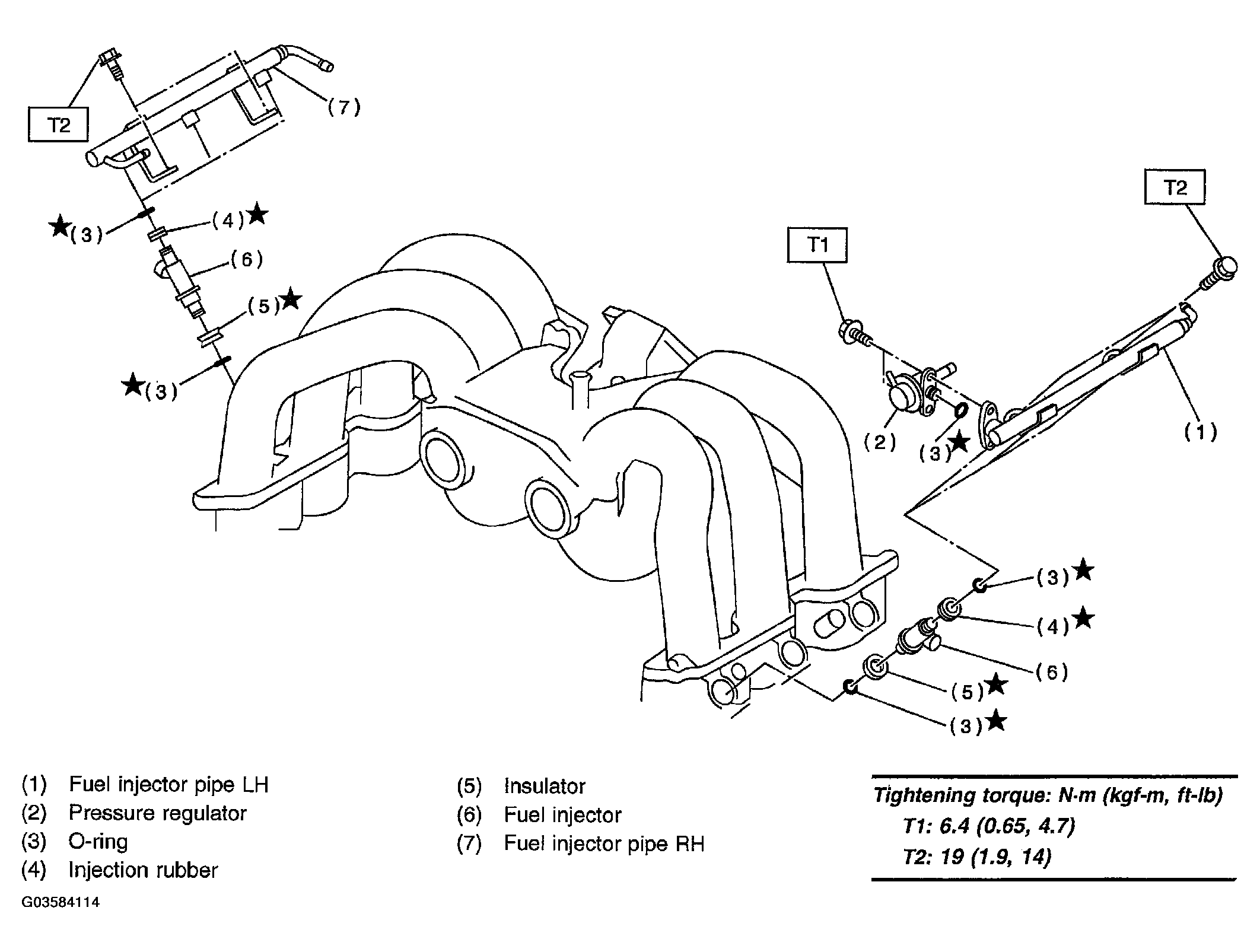 T2
(7)
★(3)
(4)★
(6)
(5)★
★(3)
T1
T2
(2)
(3)★
(1)
(3)★
(4)★
(6)
(5)★
(3)★

(1) Fuel injector pipe LH
(2) Pressure regulator
(3) O-ring
(4) Injection rubber

(5) Insulator
(6) Fuel injector
(7) Fuel injector pipe RH

Tightening torque: N·m (kgf-m, ft-lb)
T1: 6.4 (0.65, 4.7)
T2: 19 (1.9, 14)

G03584114