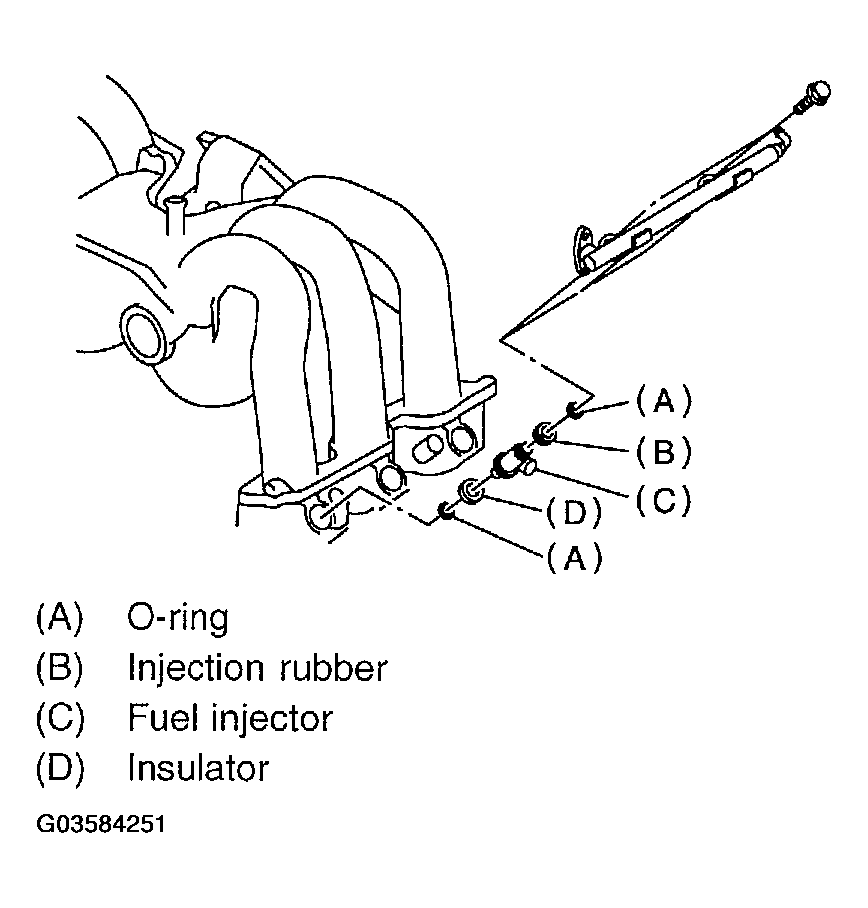 (A)
(B)
(C)
(D)
(A)

(A) O-ring
(B) Injection rubber
(C) Fuel injector
(D) Insulator

G03584251