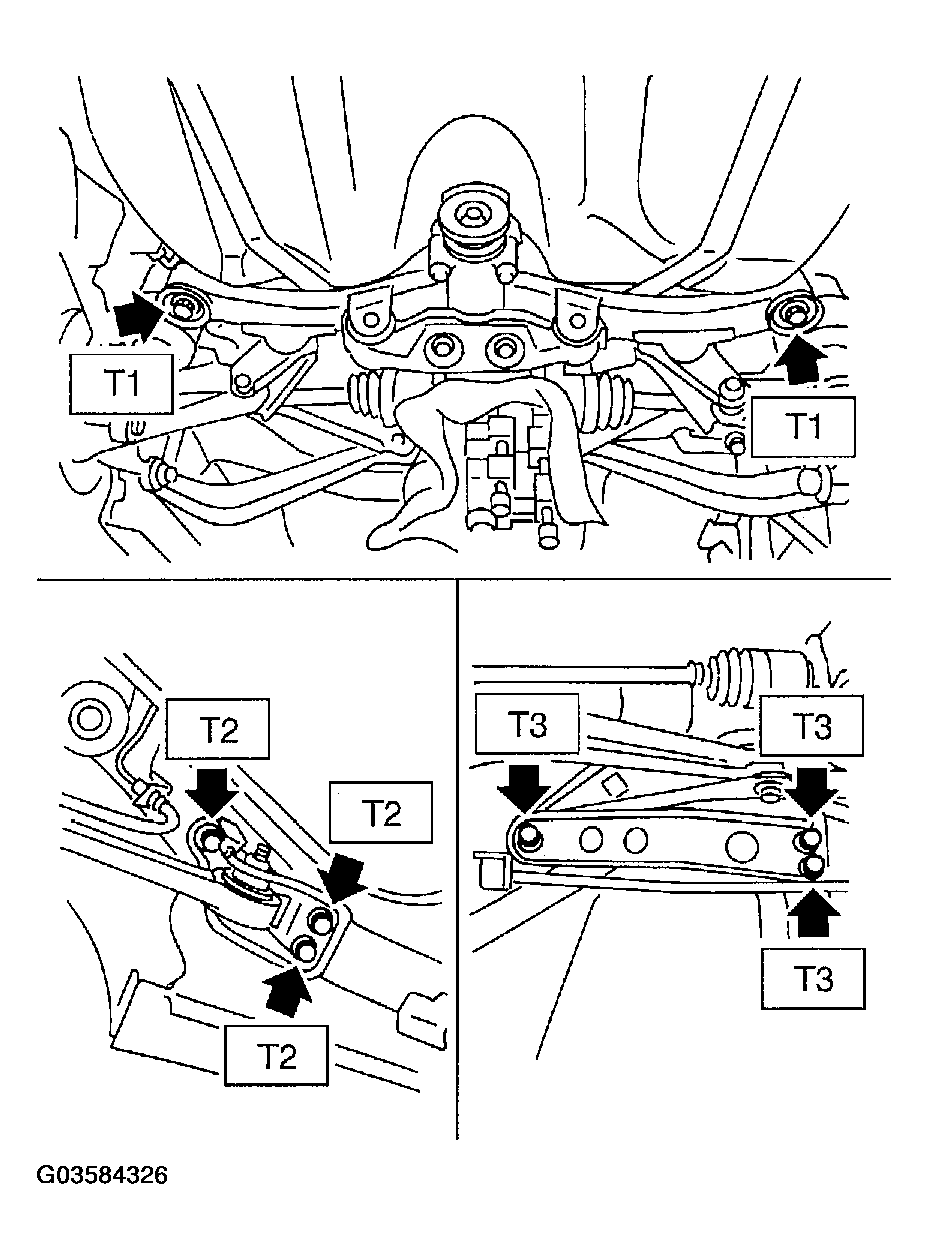 T1

T1

T2

T2

T2

T3

T3

T3

G03584326