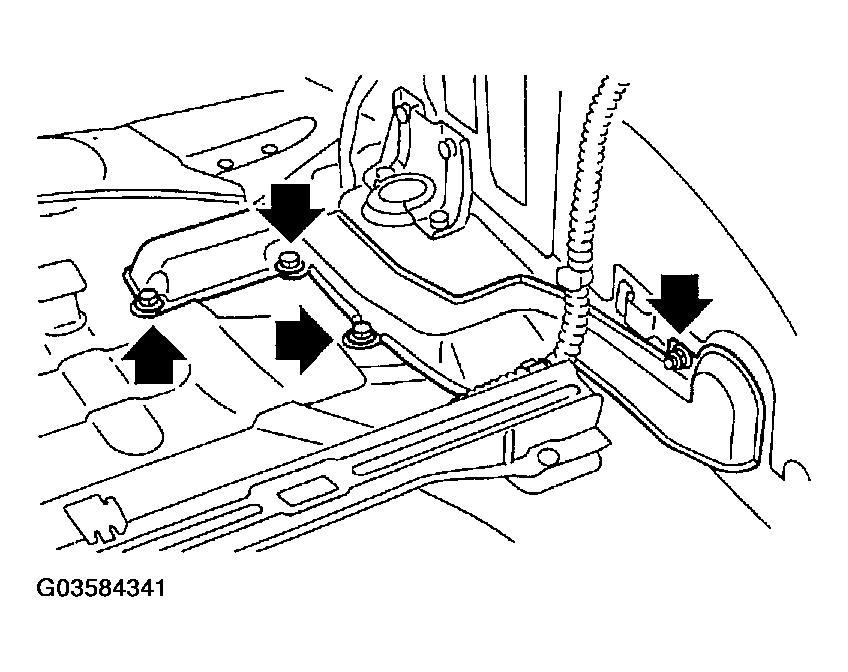 G03584341